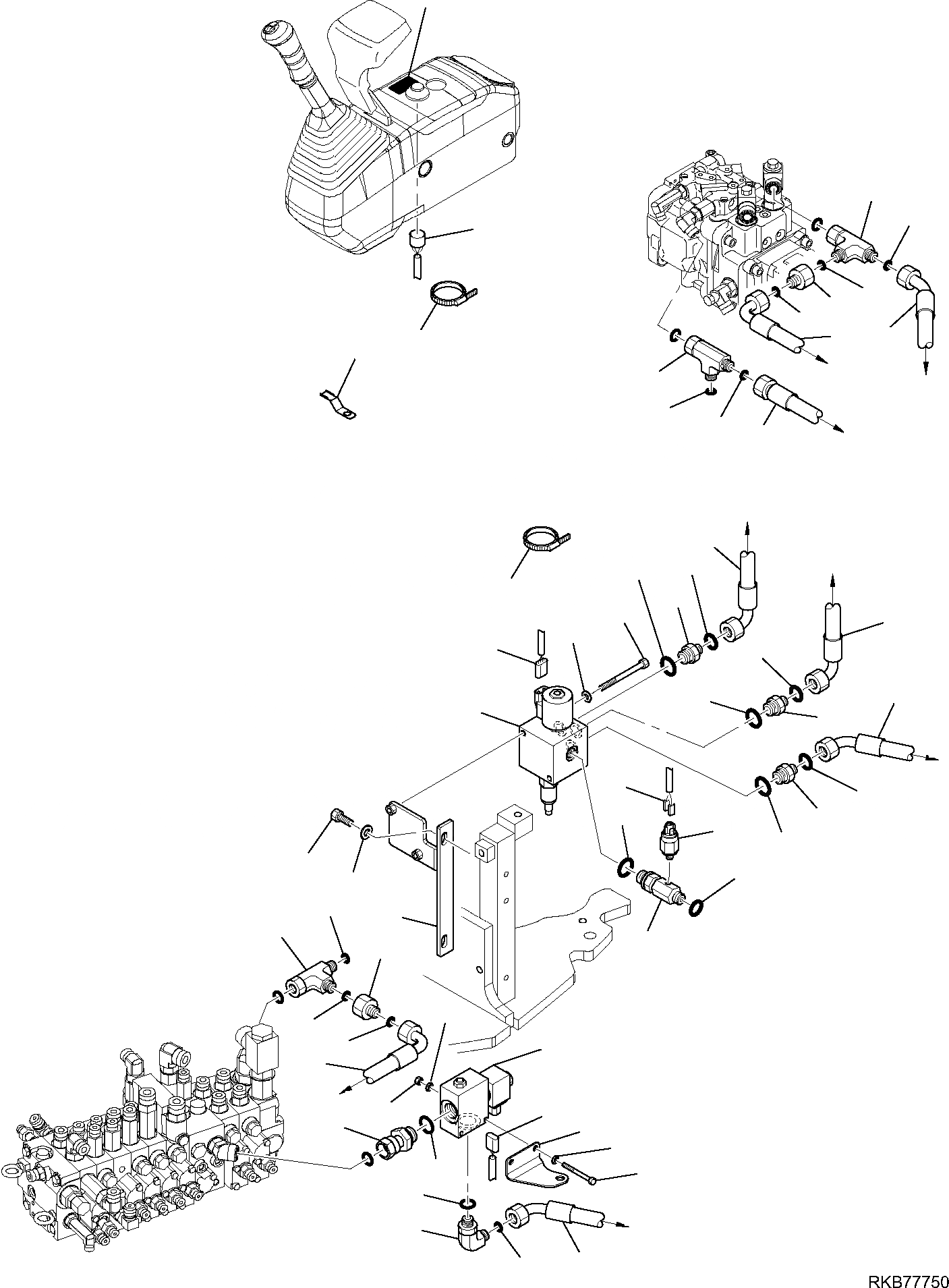 RKB77750