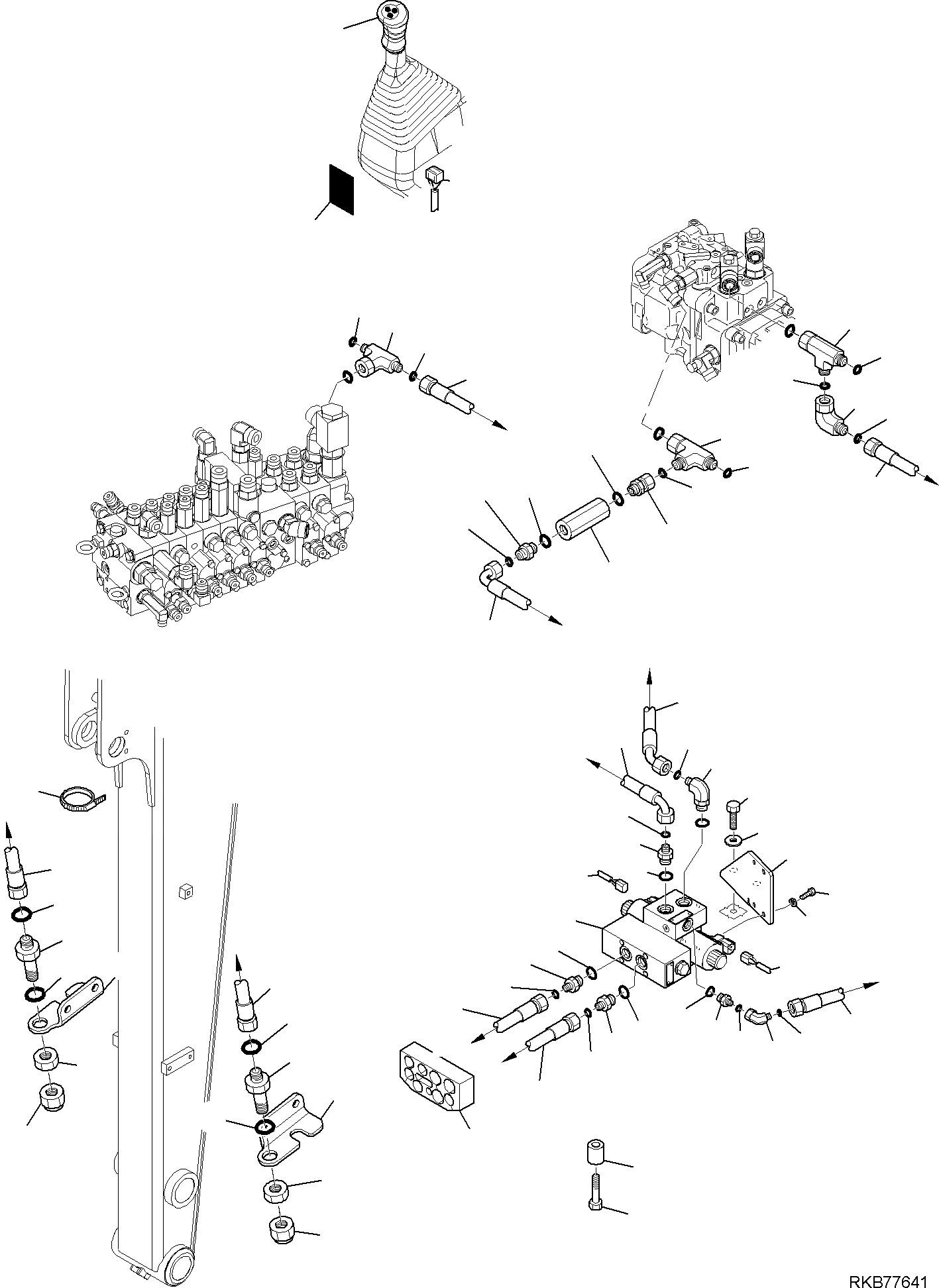 RKB77641