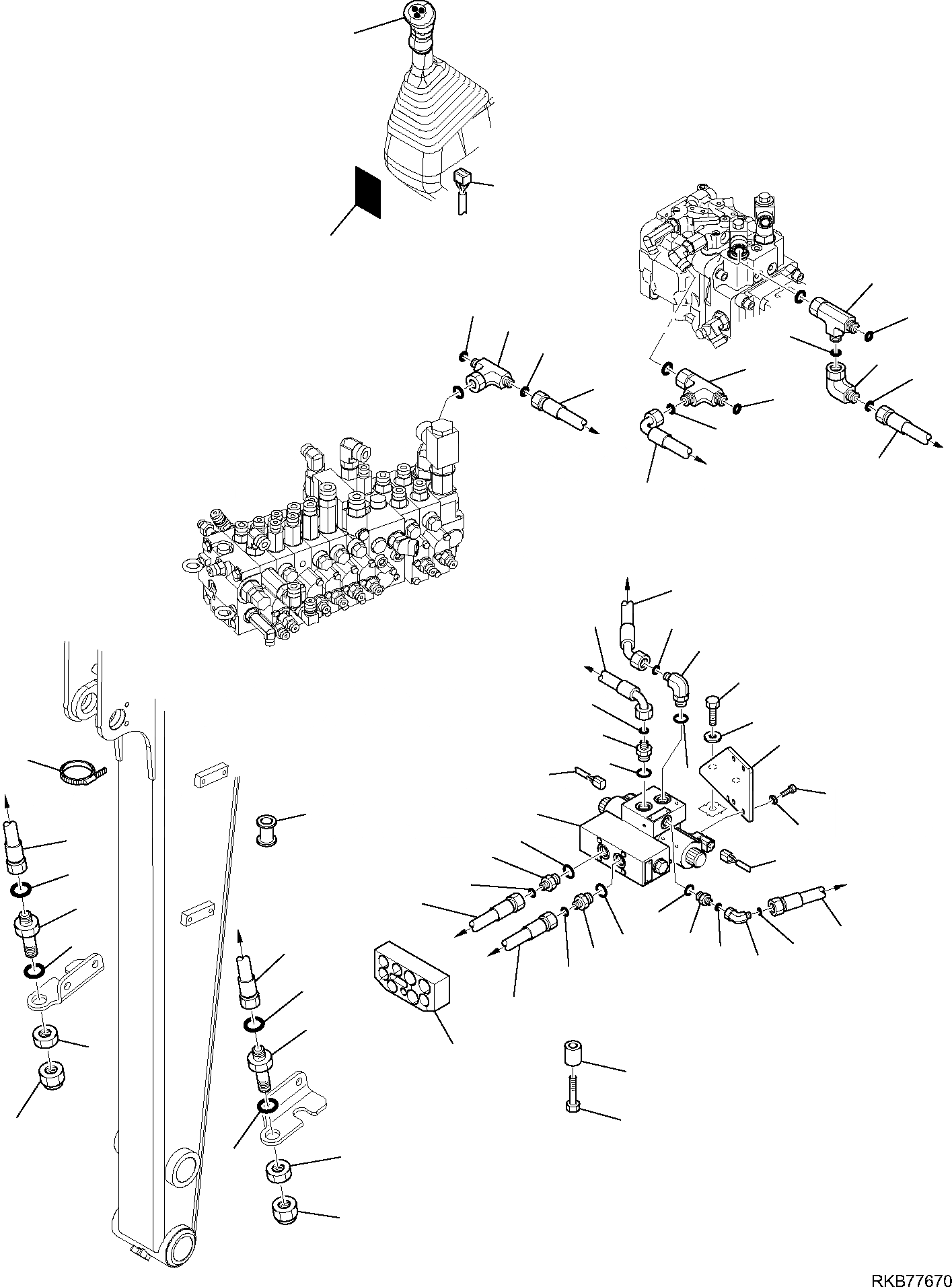 RKB77670