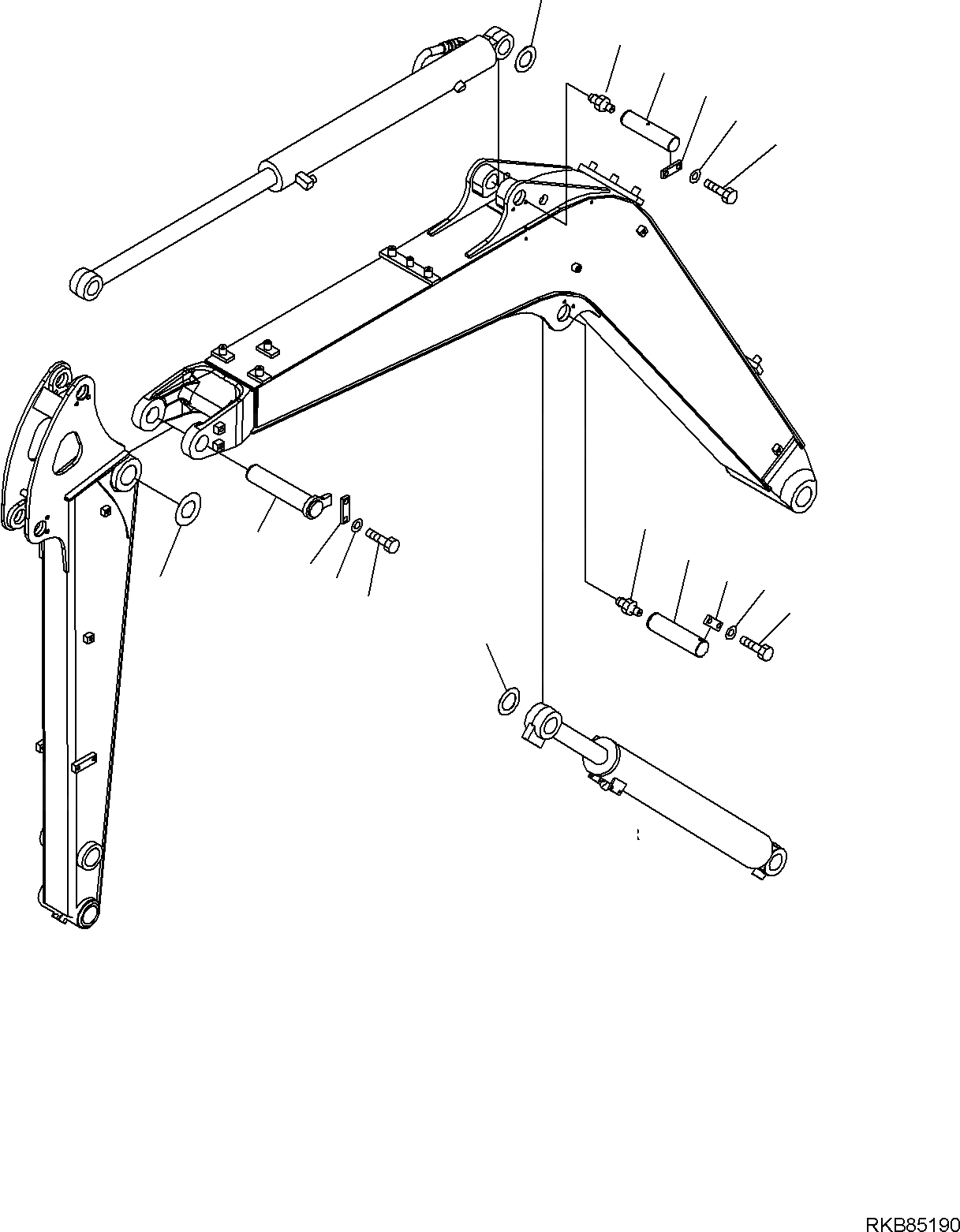 RKB85190