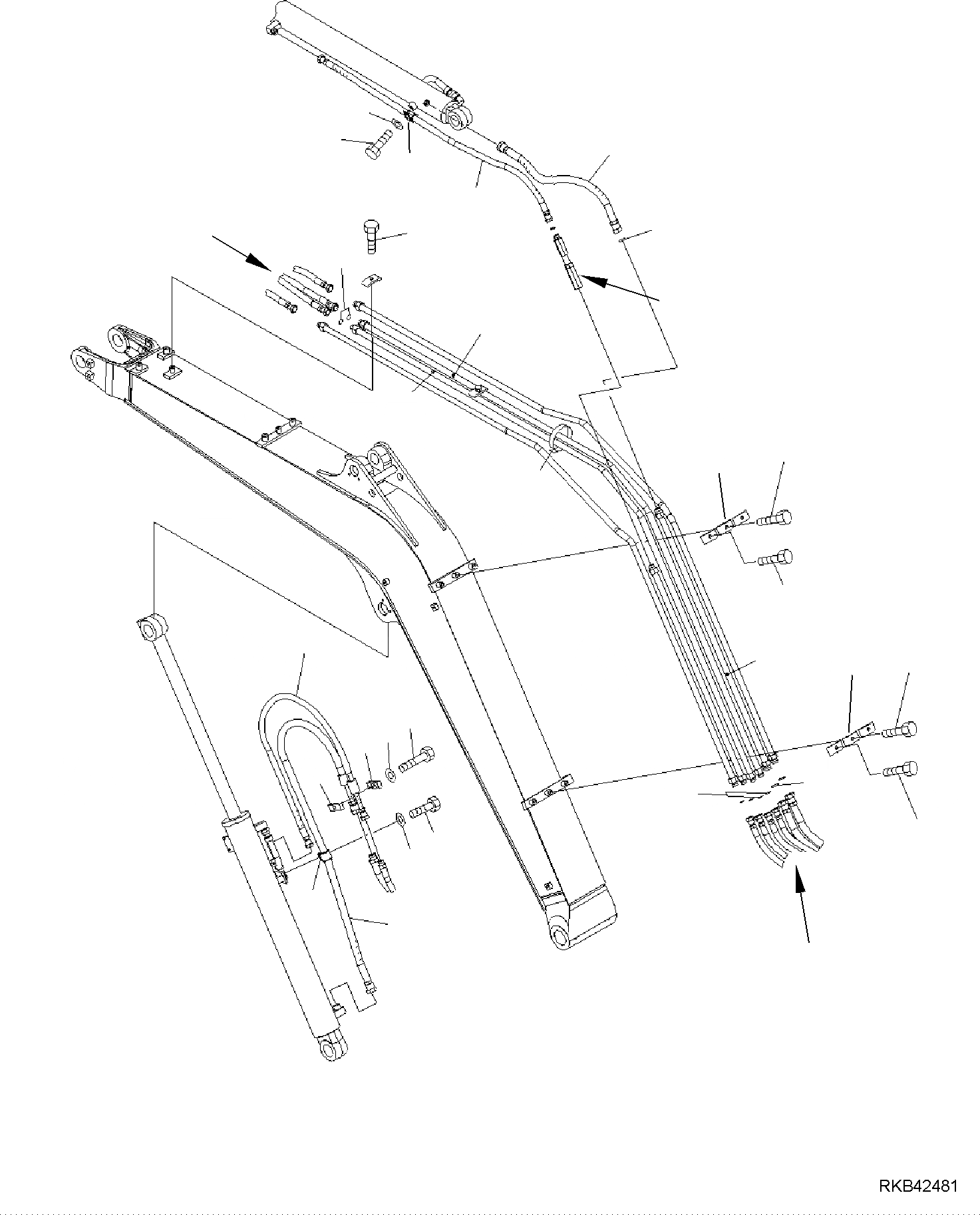 RKB42481