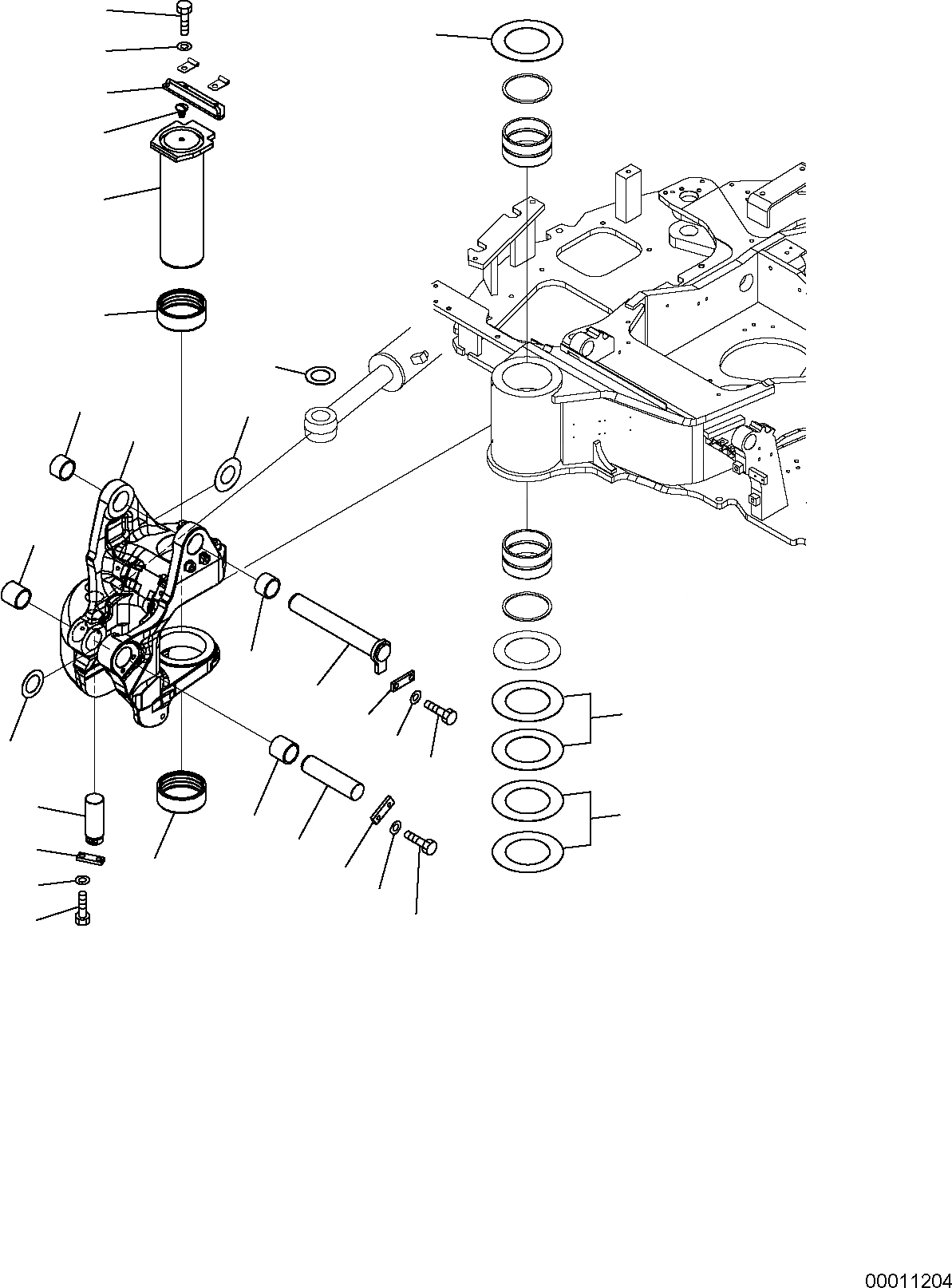 00011204