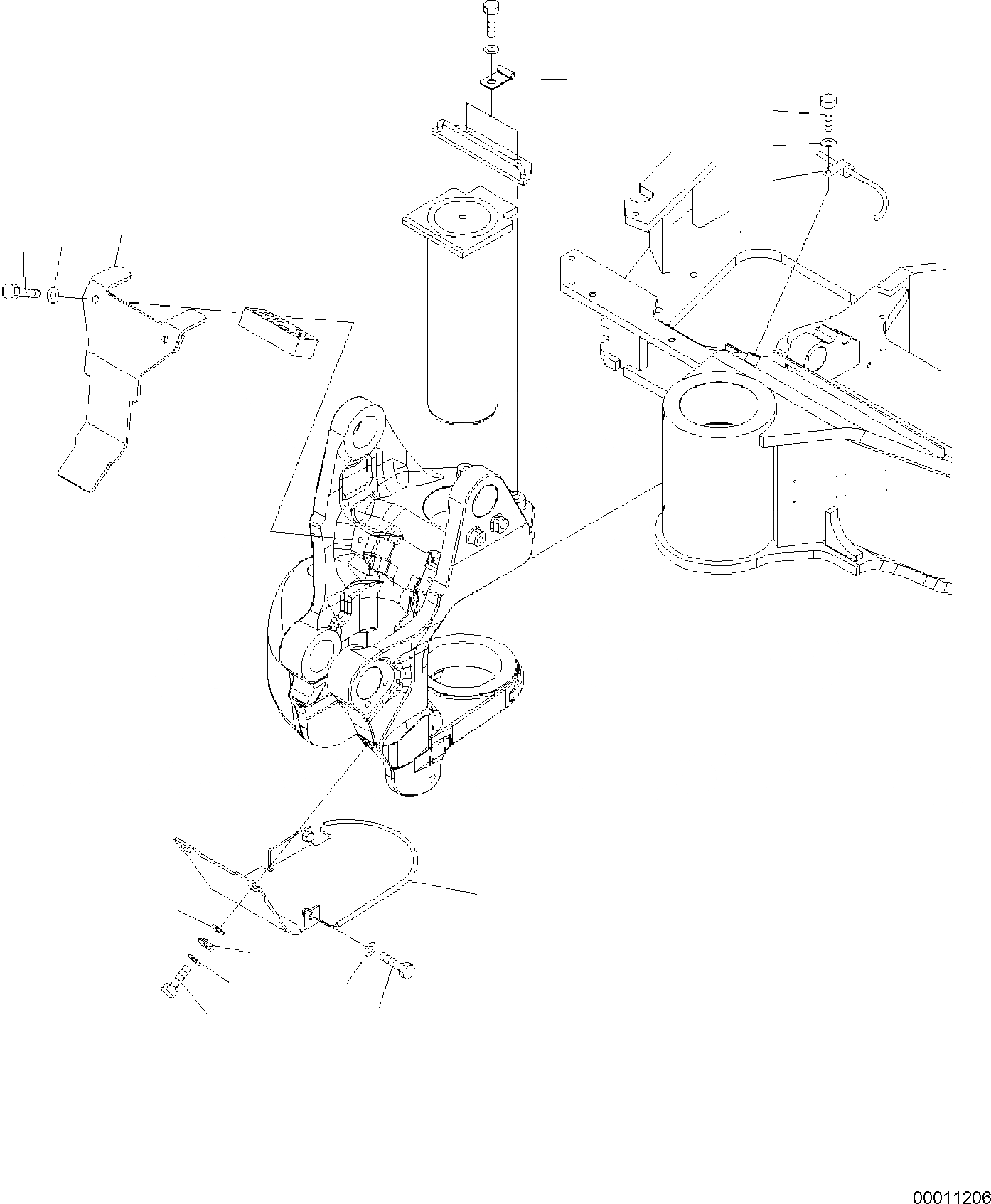 00011206