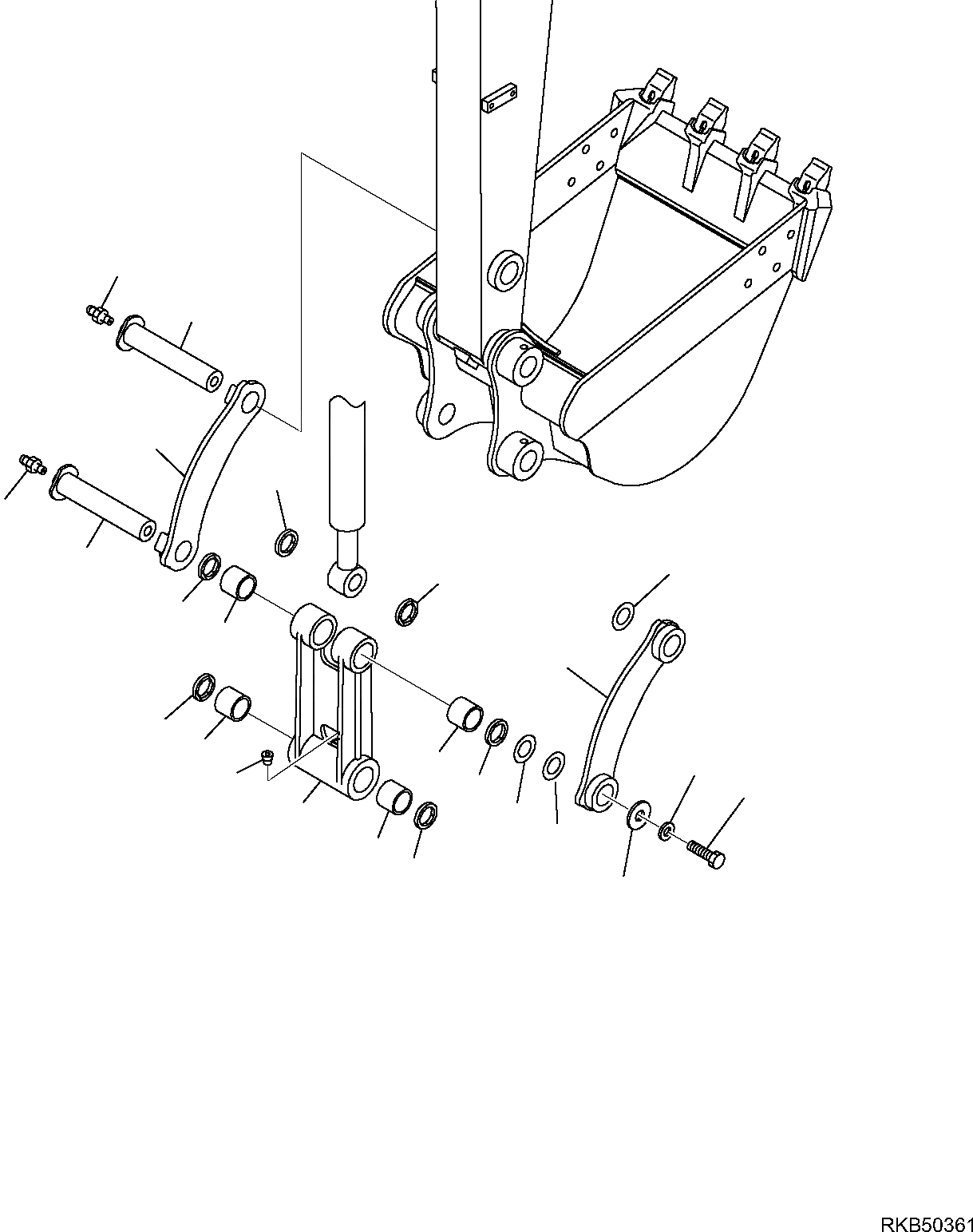 RKB50361