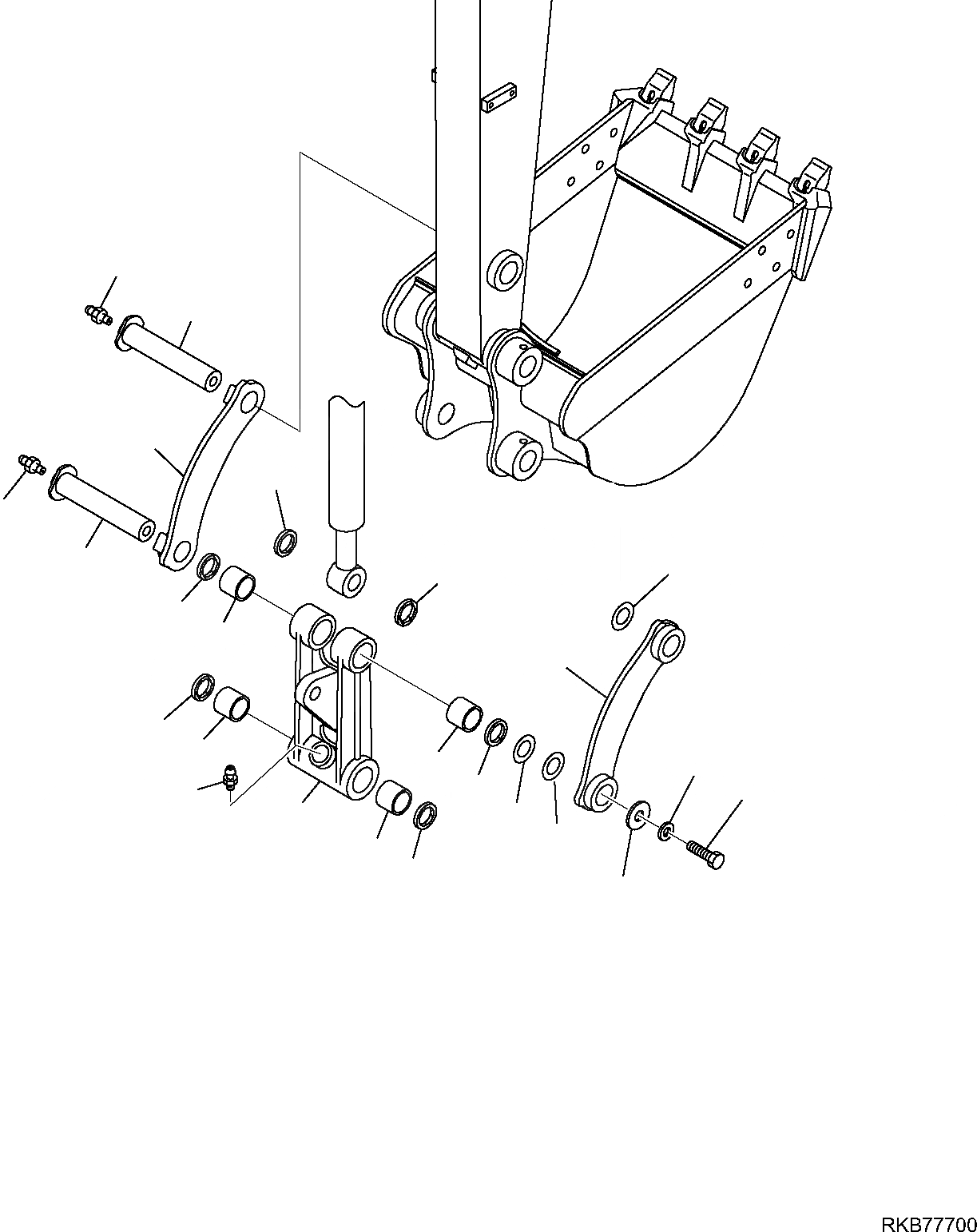 RKB77700