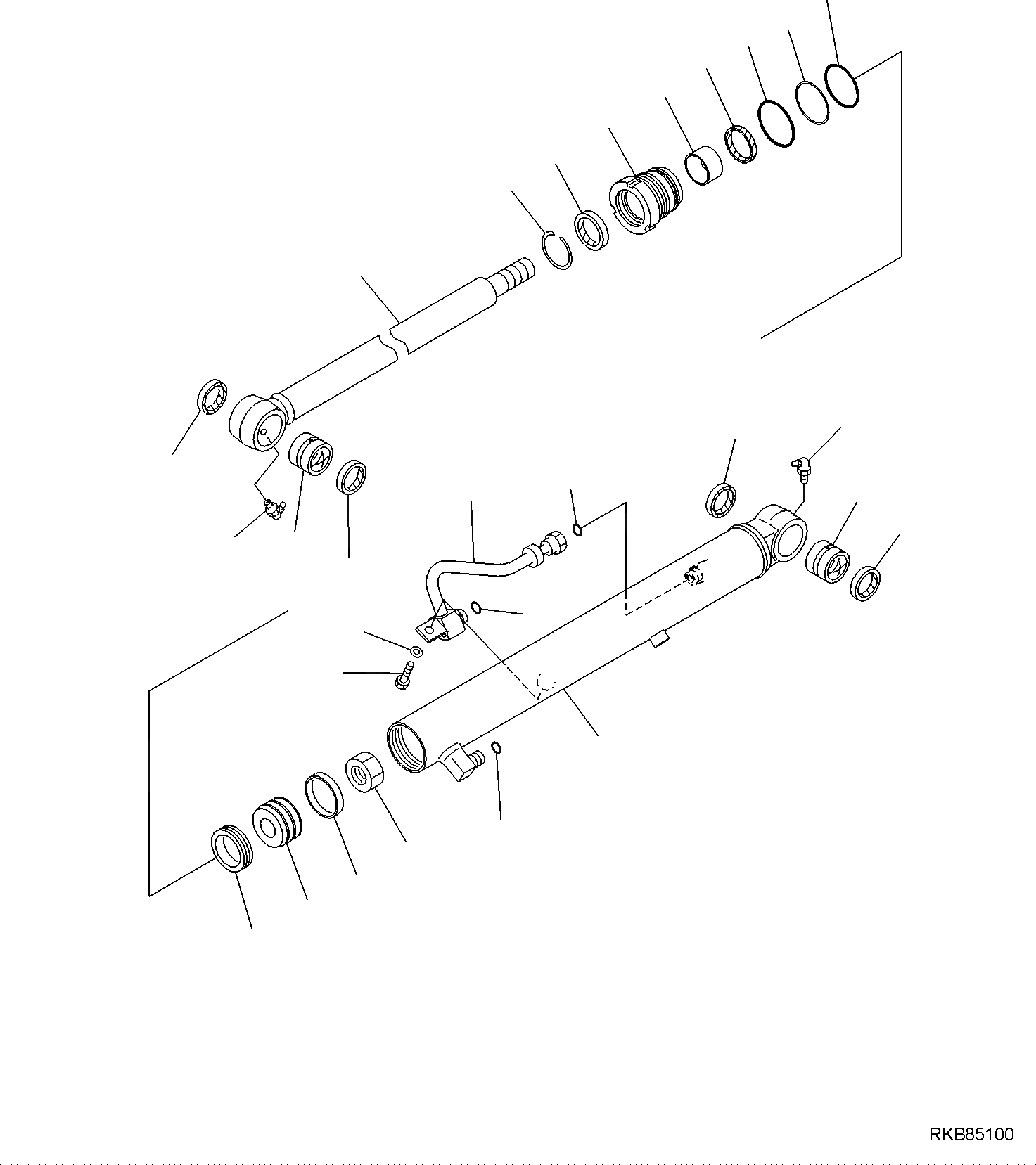 RKB85100