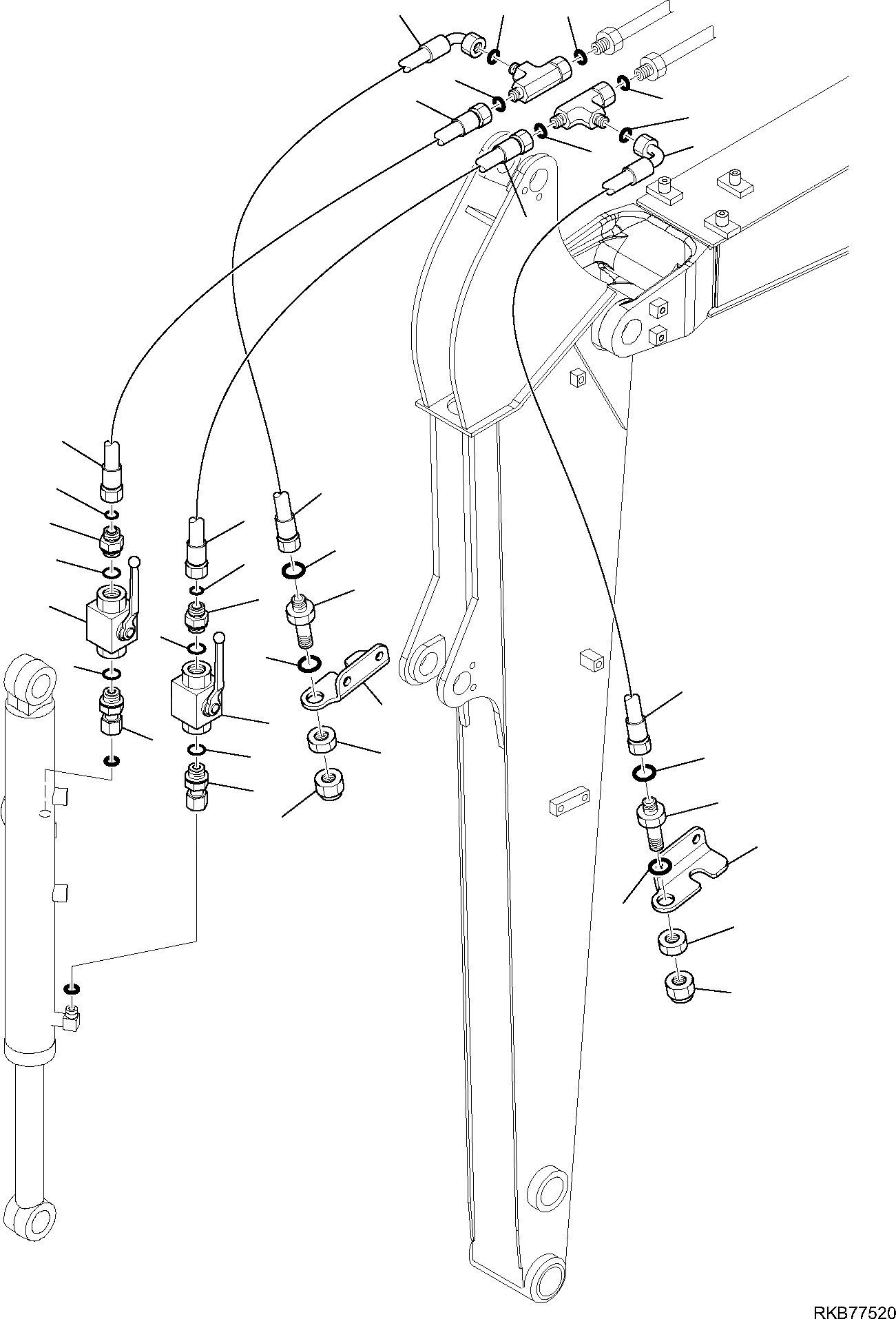 RKB77520