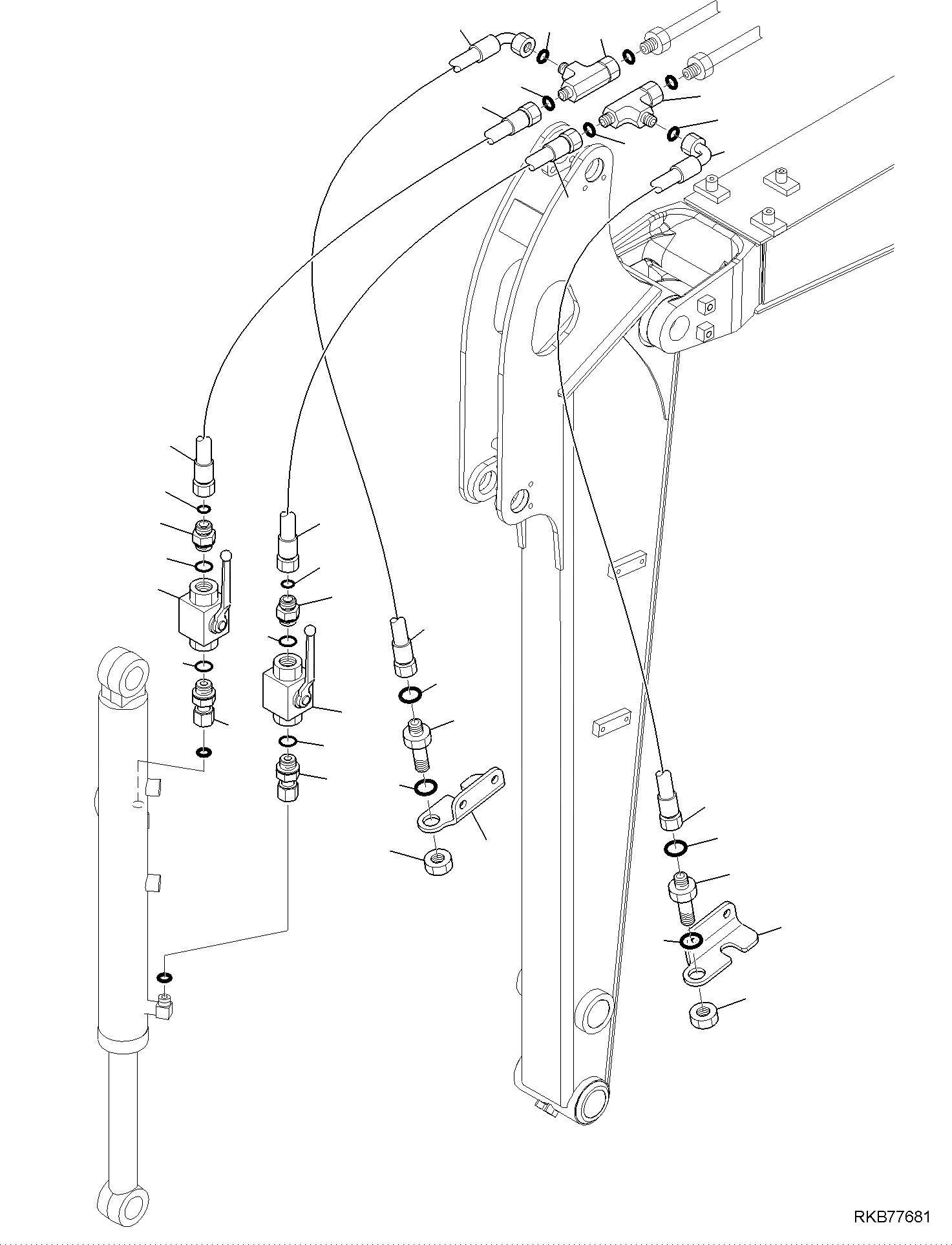 RKB77681