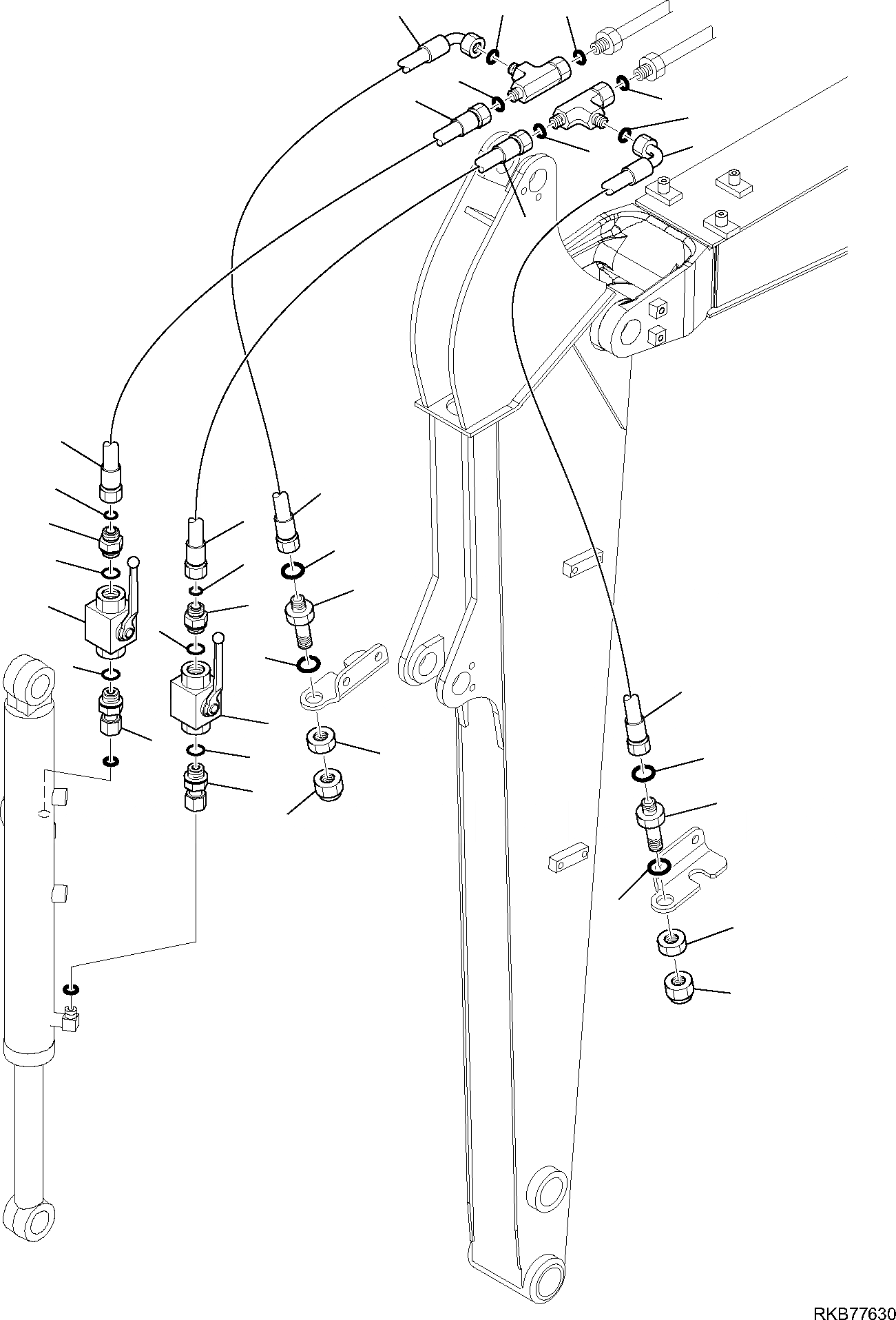 RKB77630