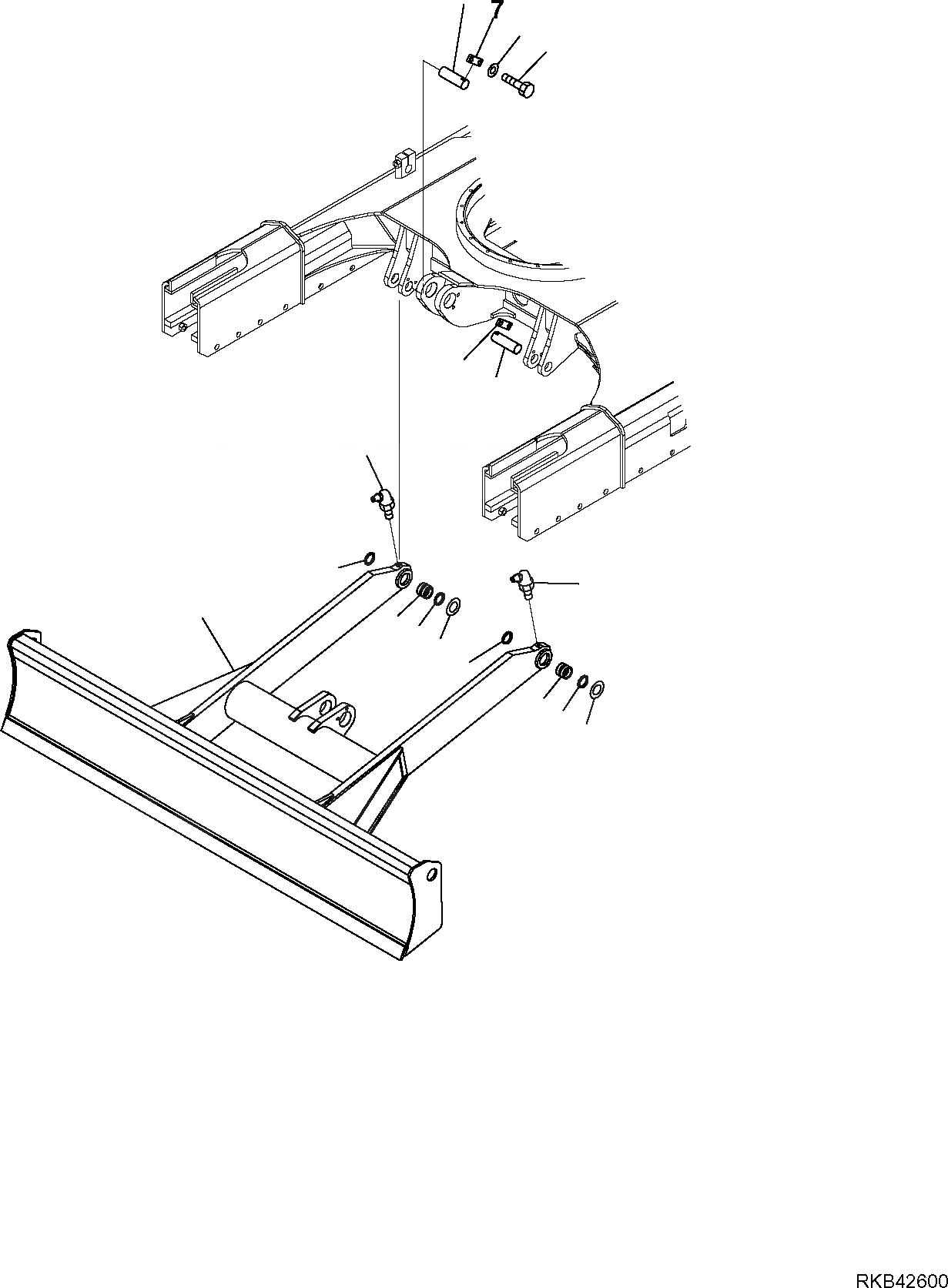 7

RKB42600