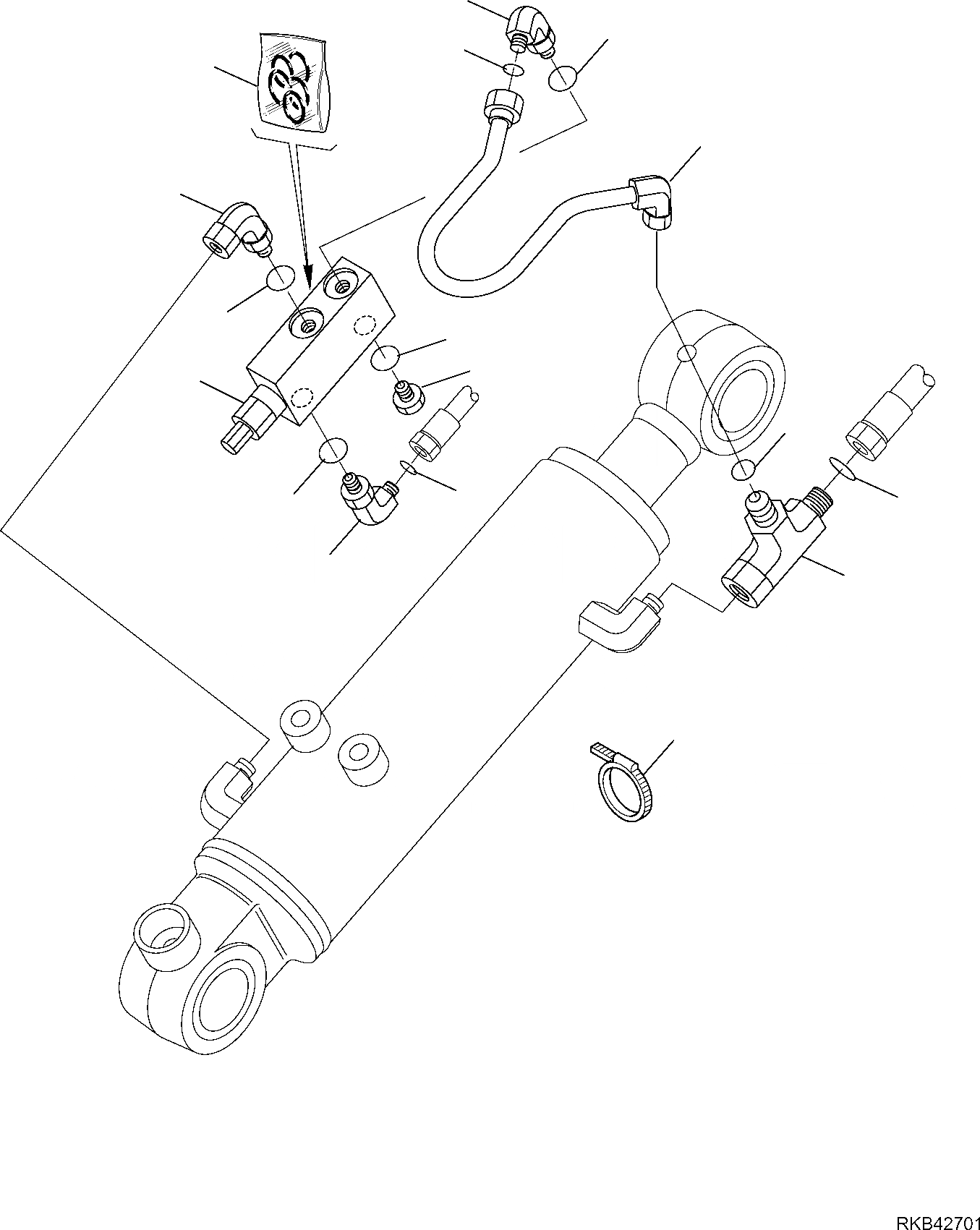 RKB42701