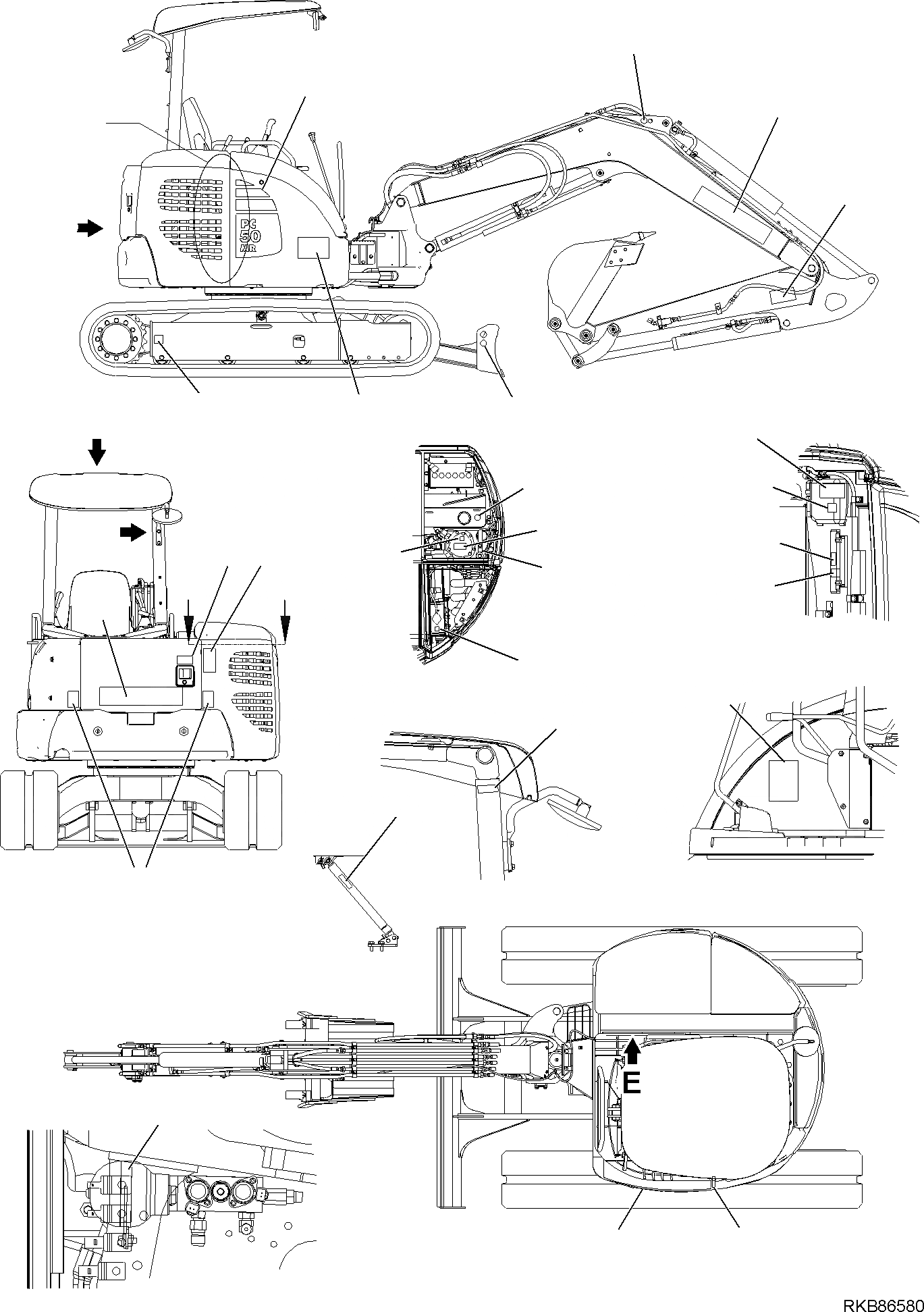 PC
50
MR

E

RKB86580