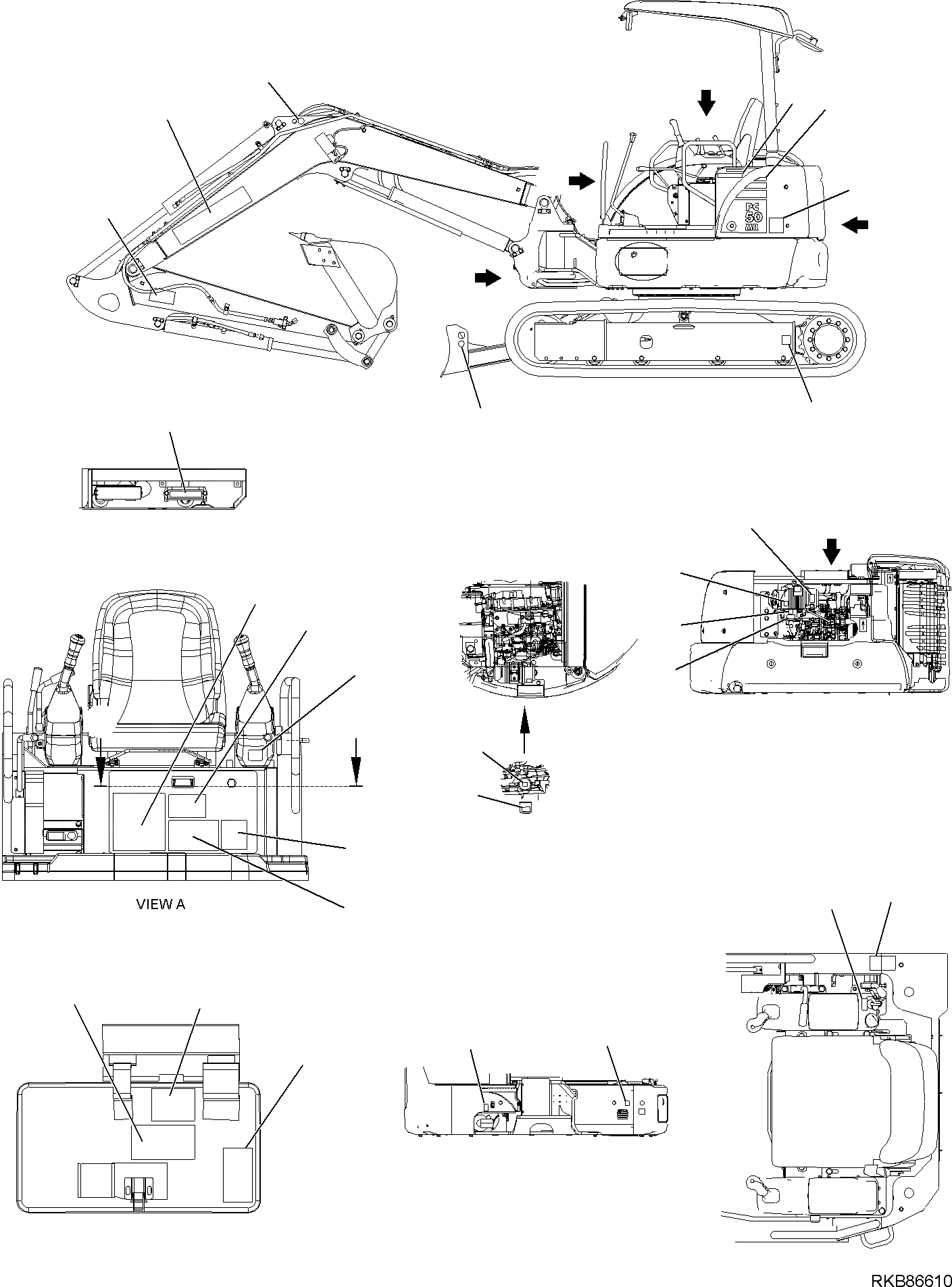 PC
50
MR

VIEW A

RKB86610