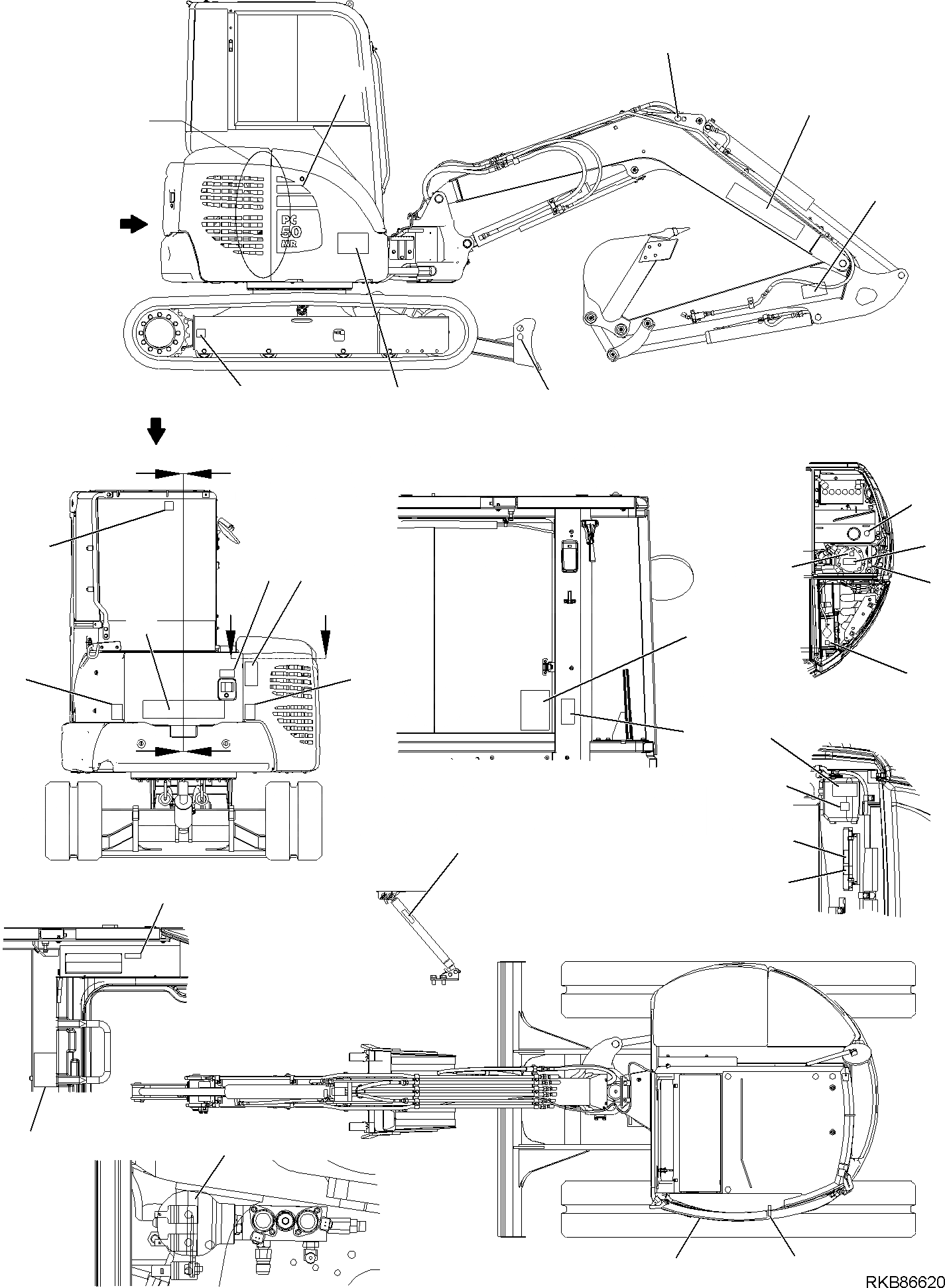 PC
50
MR

RKB86620