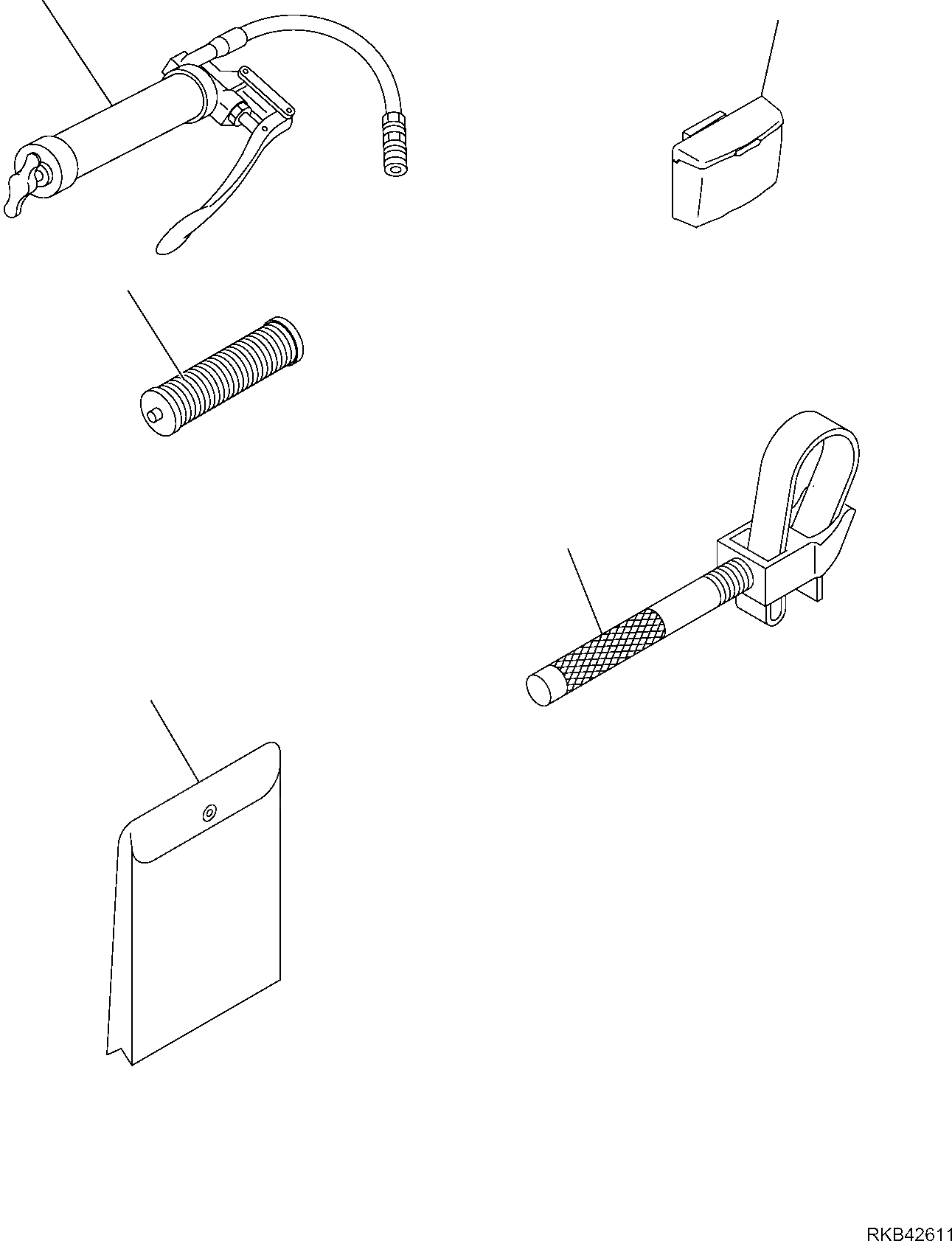 RKB42611