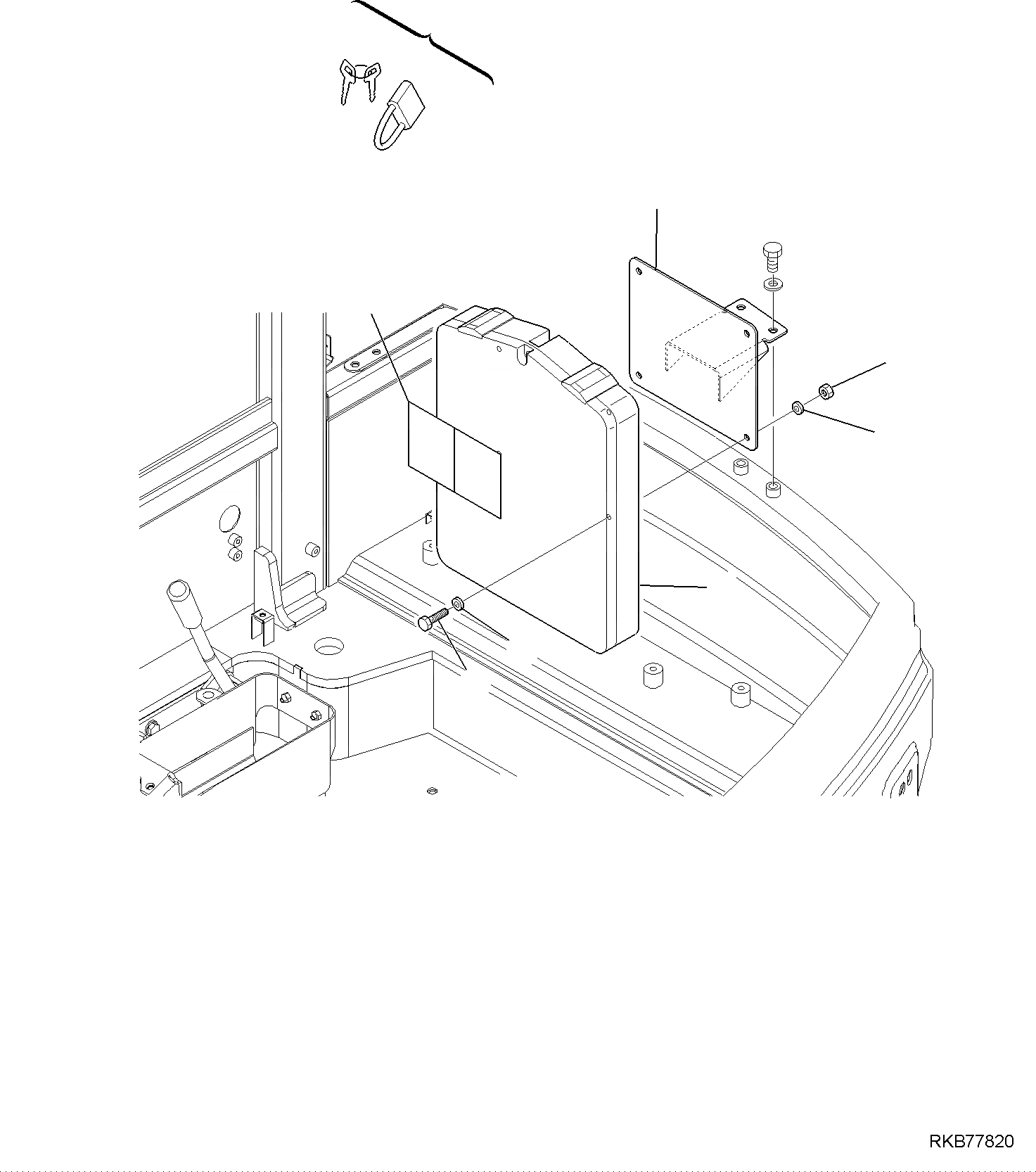 RKB77820