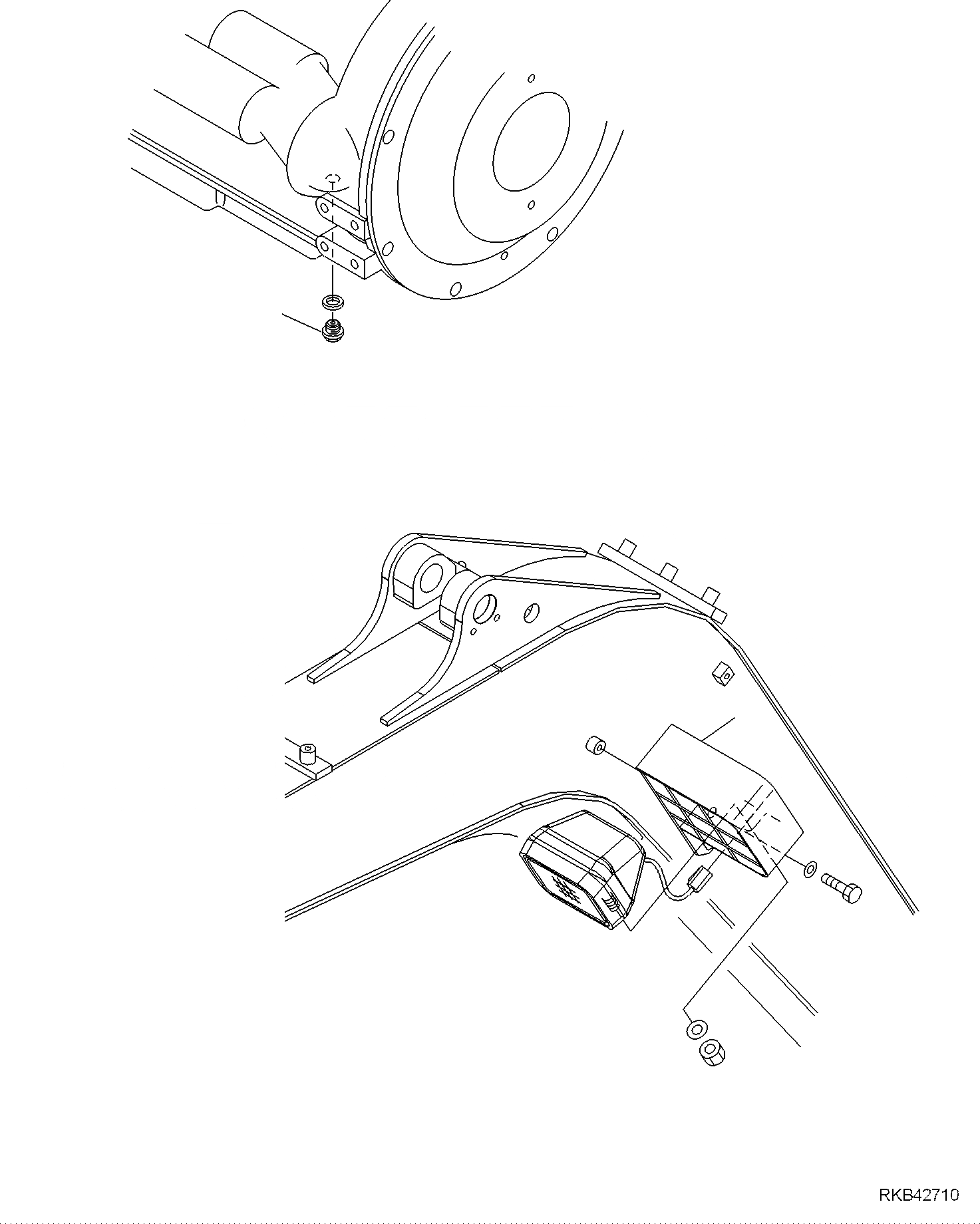 RKB42710