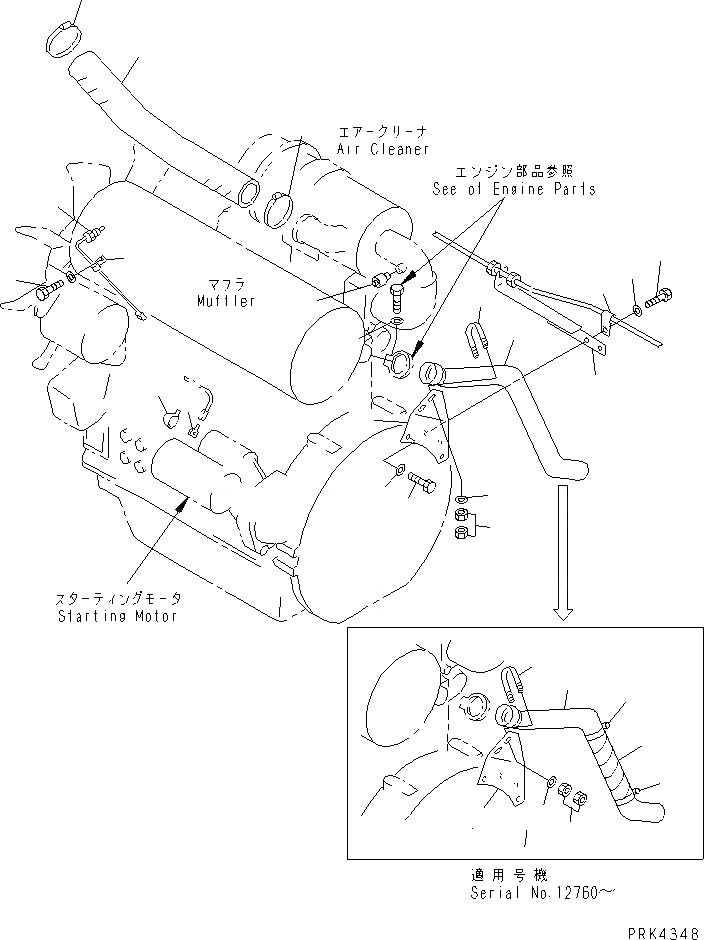 エアークリーナ
Air Cleaner

エンジン部品参照
See of Engine Parts

マフラ
Muffler

スターティングモータ
Starting Motor

適用号機
Serial No.12760～

PRK4348