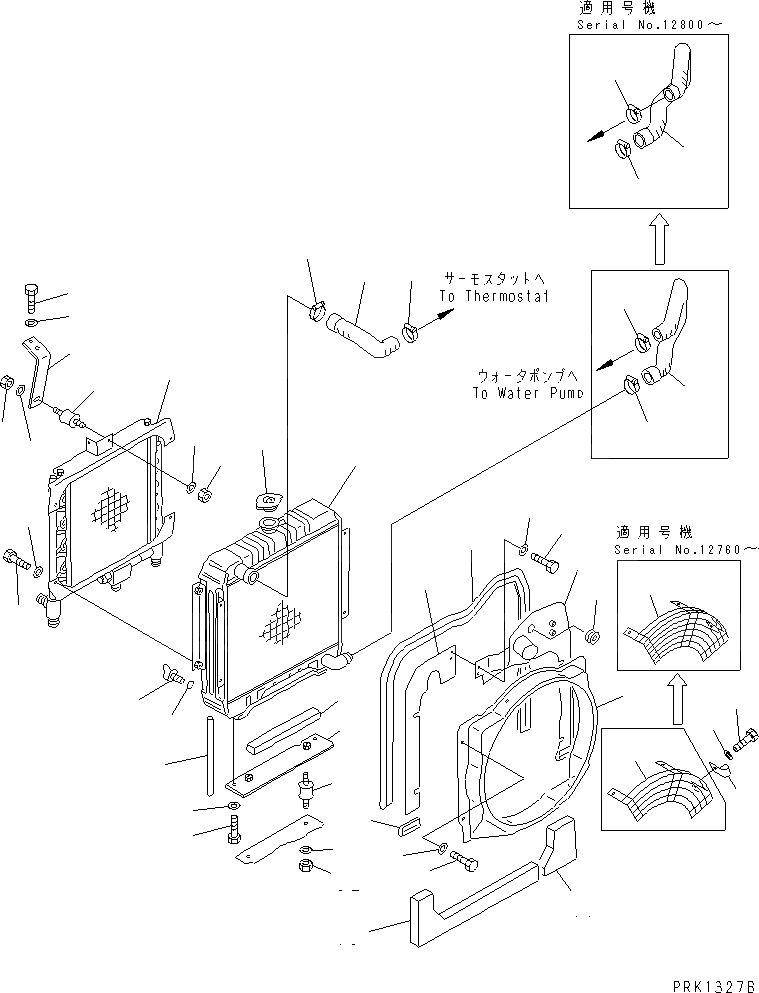 適用号機
Serial No.12800～

サーモスタットへ
To Thermostat

ウォータポンプへ
To Water Pump

適用号機
Serial No.12760～

PRK1327B