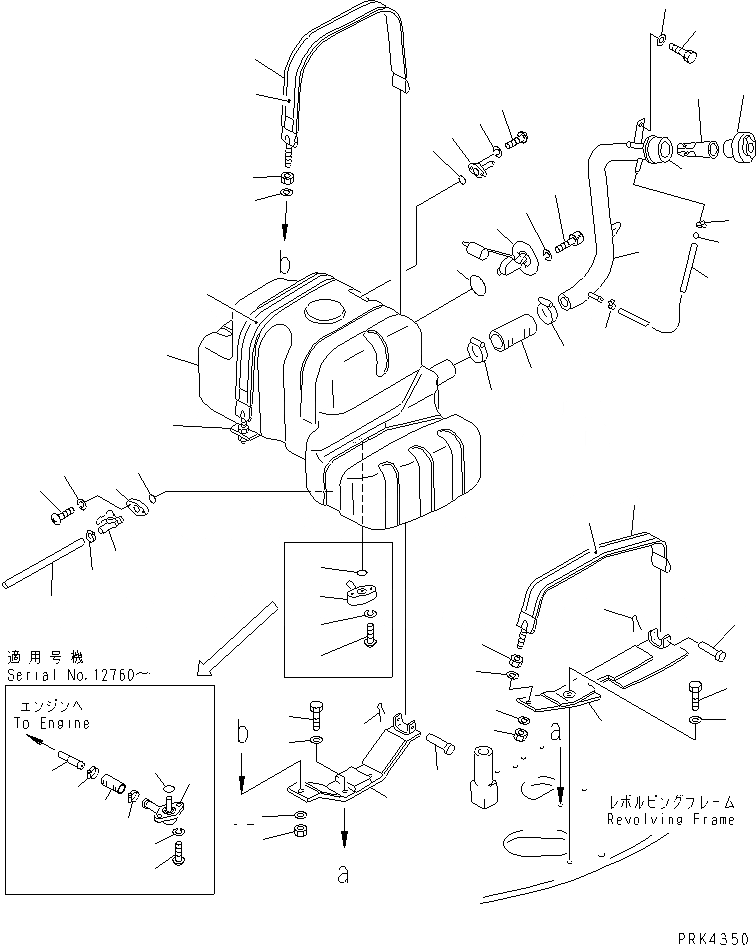 b

適用号機
Serial No.12760～

エンジンへ
To Engine

b

a

a

レボルビングフレーム
Revolving Frame

PRK4350