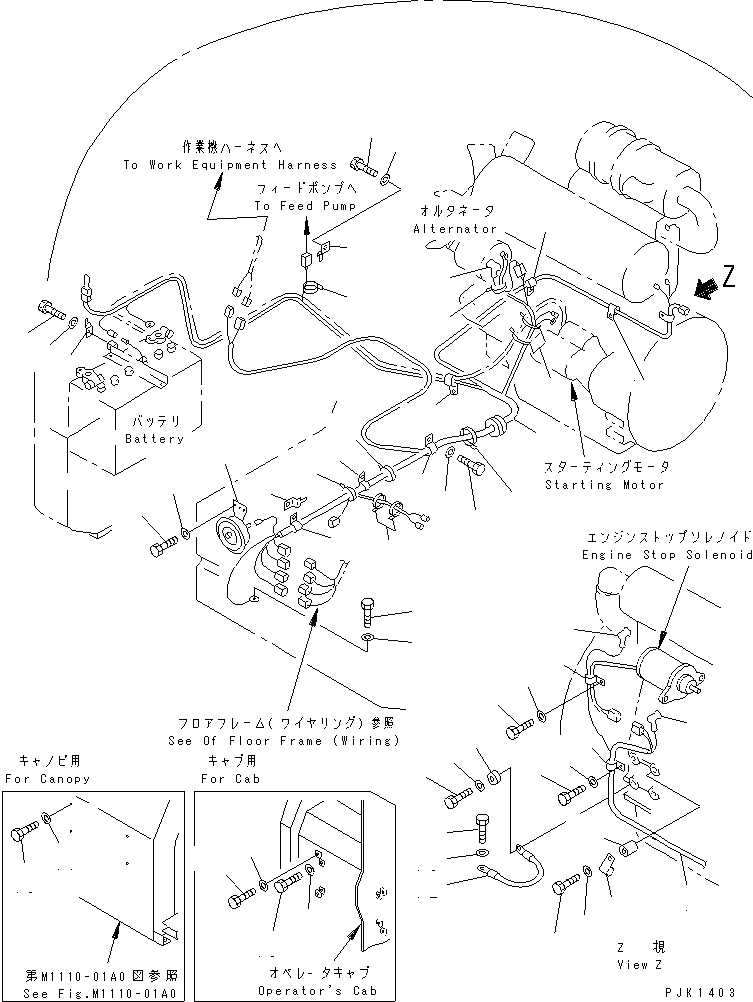 作業機ハーネスへ
To Work Equipment Harness

フィードポンプへ
To Feed Pump

オルタネータ
Alternator

Z

バッテリ
Battery

スターティングモータ
Starting Motor

エンジンストップソレノイド
Engine Stop Solenoid

フロアフレーム(ワイヤリング)参照
See Of Floor Frame (Wiring)

キャノピ用
For Canopy

キャブ用
For Cab

第M1110-01A0図参照
See Fig.M1110-01A0

オペレータキャブ
Operator's Cab

Z 視
View Z

PJK1403