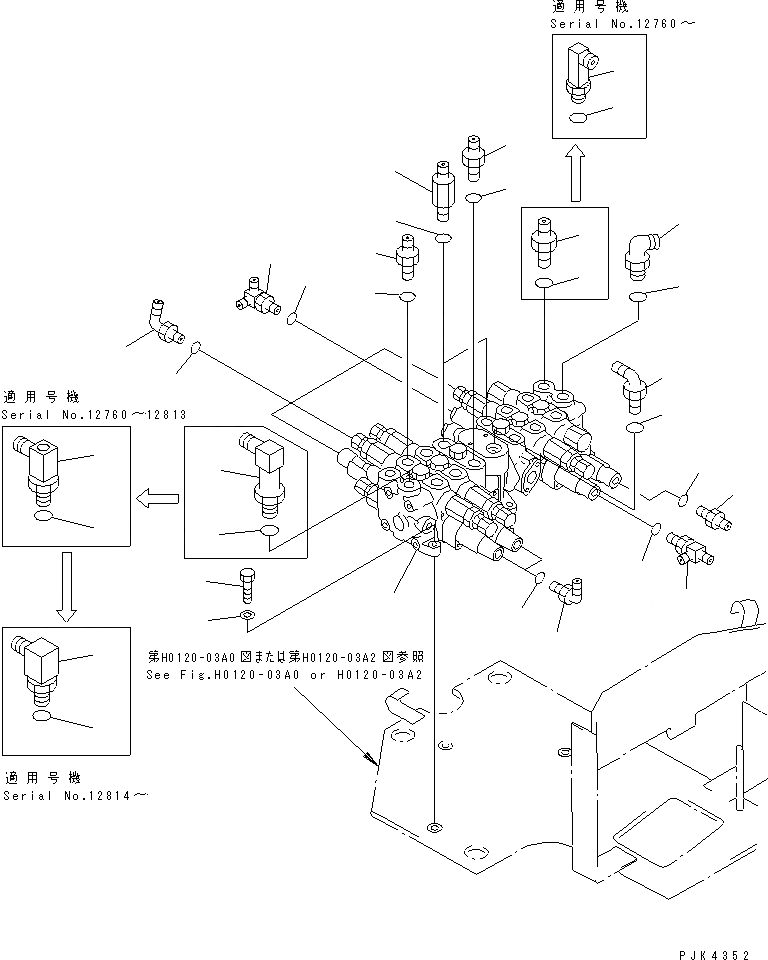 適用号機
Serial No.12760～

適用号機
Serial No.12760～12813

第H0120-03A0図または第H0120-03A2図参照
See Fig.H0120-03A0 or H0120-03A2

適用号機
Serial No.12814～

PJK4352