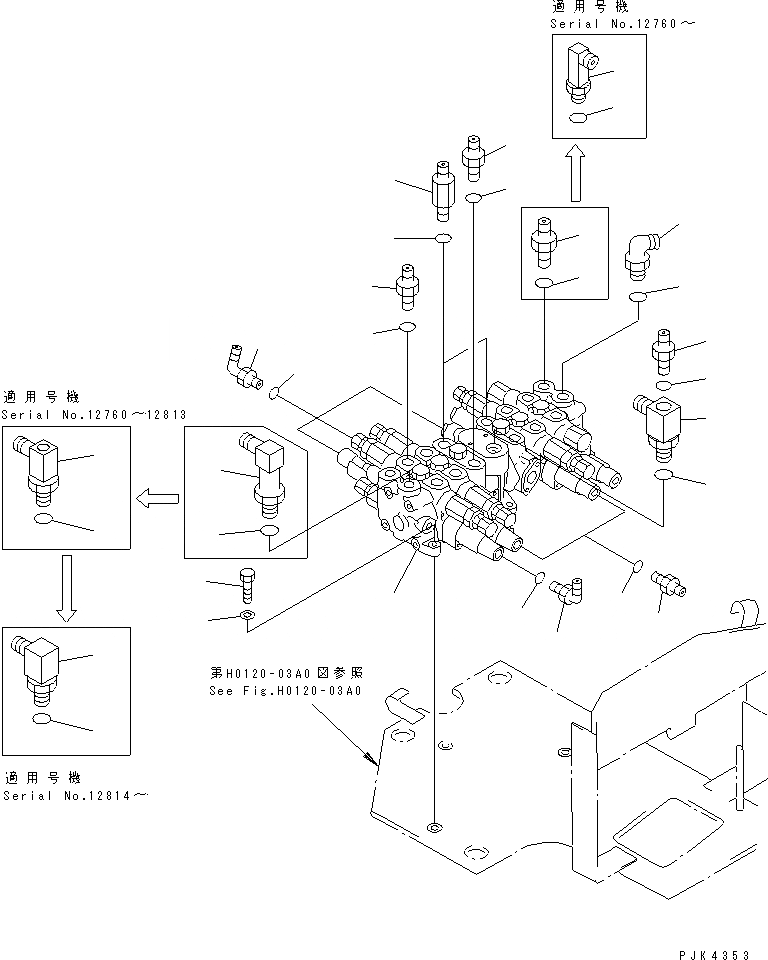 適用号機
Serial No.12760～

適用号機
Serial No.12760～12813

第H0120-03A0図参照
See Fig.H0120-03A0

適用号機
Serial No.12814～

PJK4353