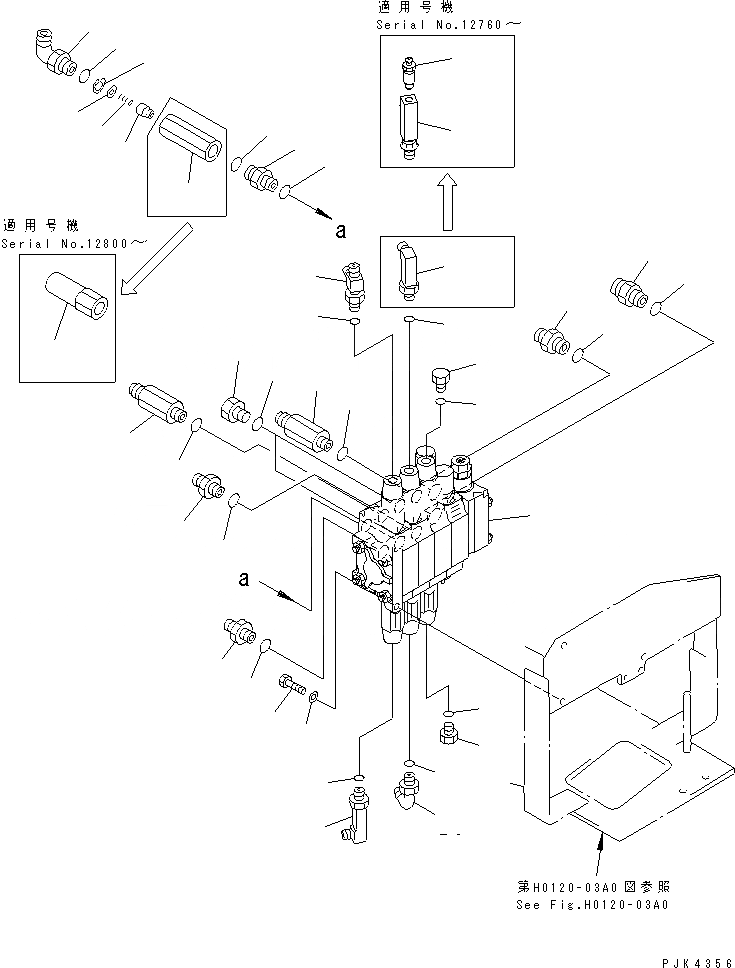 適用号機
Serial No.12760～

適用号機
Serial No.12800～

a

a

第H0120-03A0図参照
See Fig.H0120-03A0

PJK4356