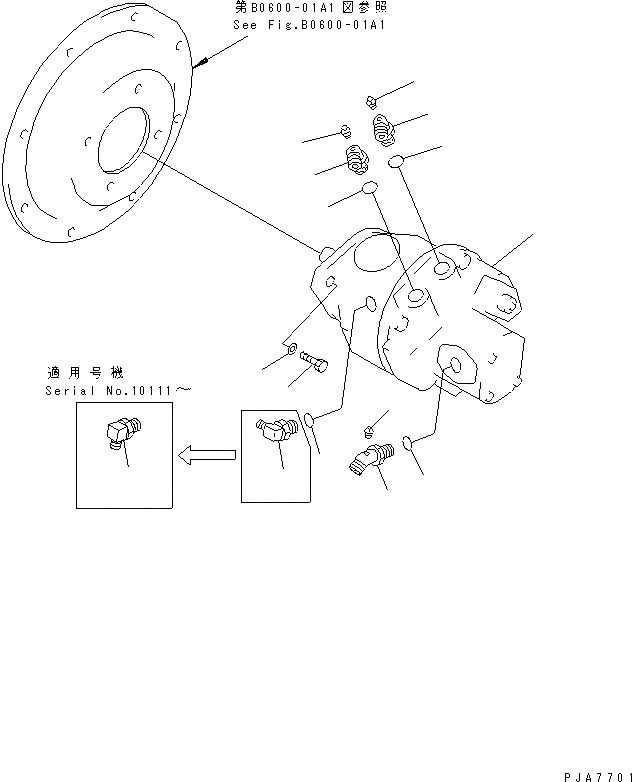 第B0600-01A1図参照
See Fig.B0600-01A1

適用号機
Serial No.10111～

PJA7701