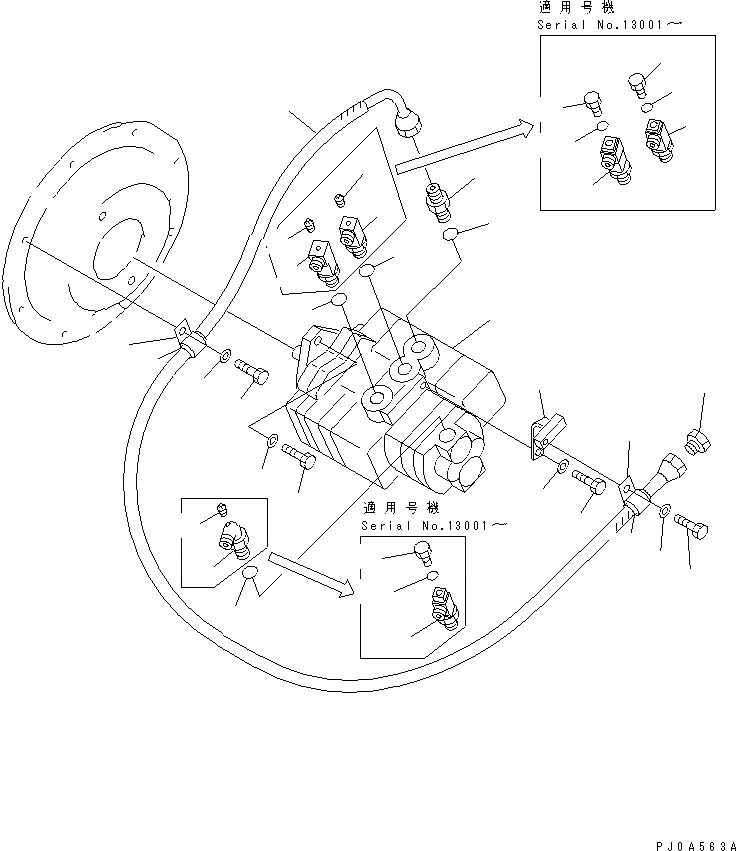 適用号機
Serial No.13001～

適用号機
Serial No.13001～

PJ0A563A