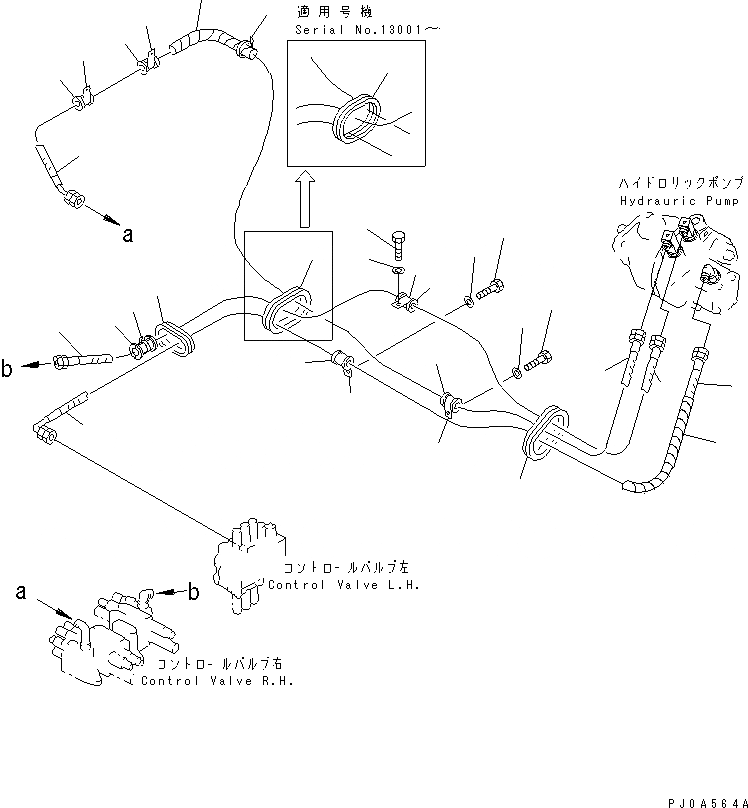 適用号機
Serial No.13001～

ハイドロリックポンプ
Hydrauric Pump

a

b

コントロールバルブ左
Control Valve L.H.

a

b

コントロールバルブ右
Control Valve R.H.

PJ0A564A