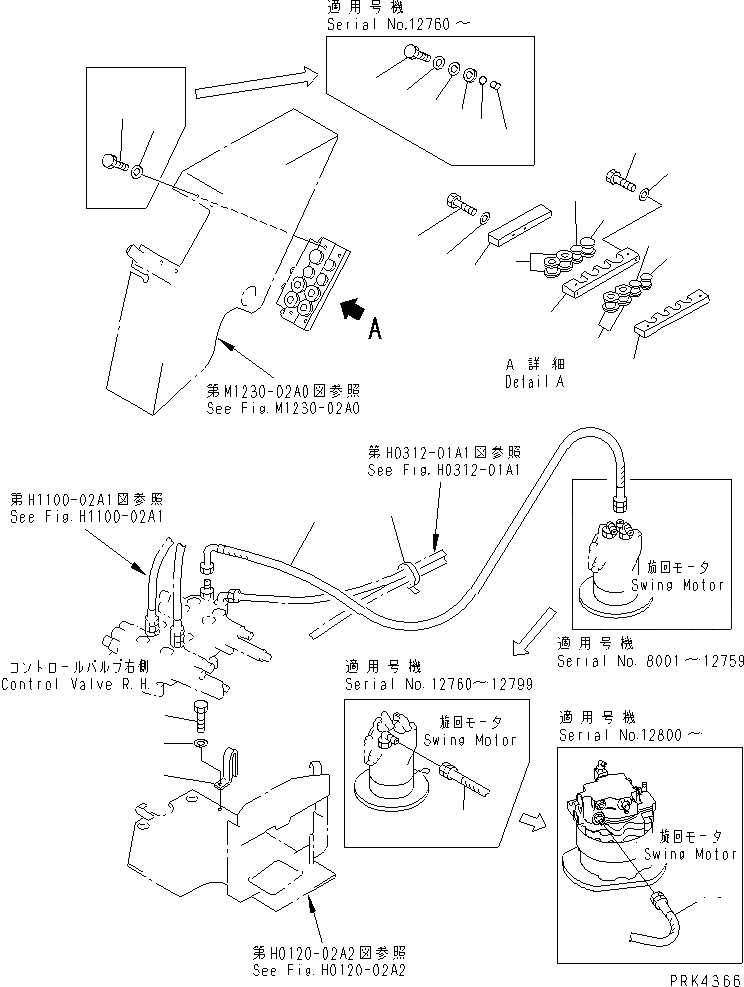 適用号機
Serial No.12760～

A

A 詳細
Detail A

第M1230-02A0図参照
See Fig.M1230-02A0

第H0312-01A1図参照
See Fig.H0312-01A1

第H1100-02A1図参照
See Fig.H1100-02A1

旋回モータ
Swing Motor

適用号機
Serial No. 8001～12759

コントロールバルブ右側
Control Valve R.H.

適用号機
Serial No.12760～12799

旋回モータ
Swing Motor

適用号機
Serial No.12800～

旋回モータ
Swing Motor

第H0120-02A2図参照
See Fig.H0120-02A2

PRK4366