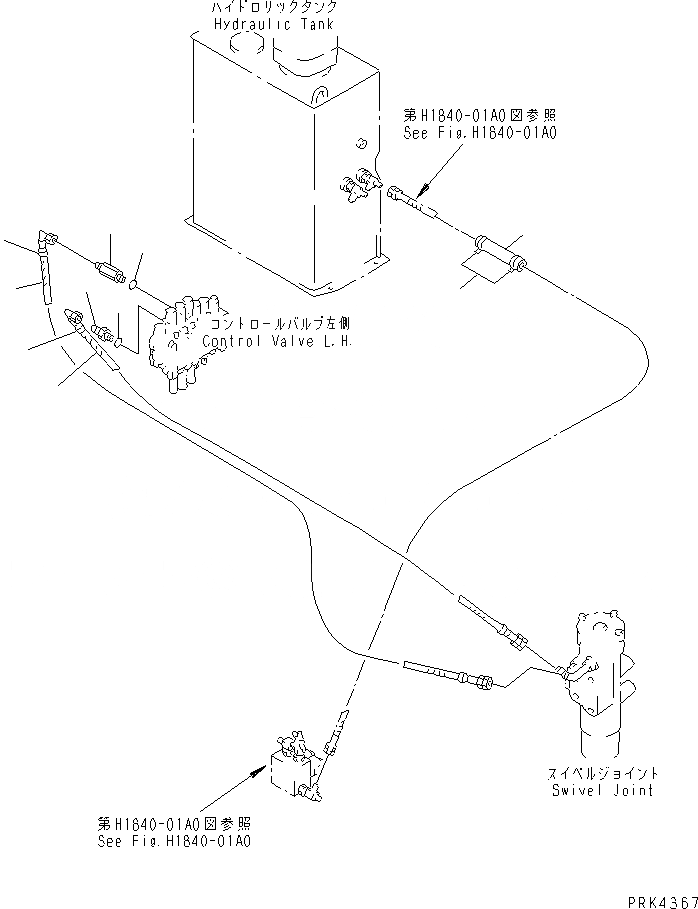 ハイドロリックタンク
Hydraulic Tank

第H1840-01A0図参照
See Fig.H1840-01A0

コントロールバルブ左側
Control Valve L.H.

スイベルジョイント
Swivel Joint

第H1840-01A0図参照
See Fig.H1840-01A0

PRK4367