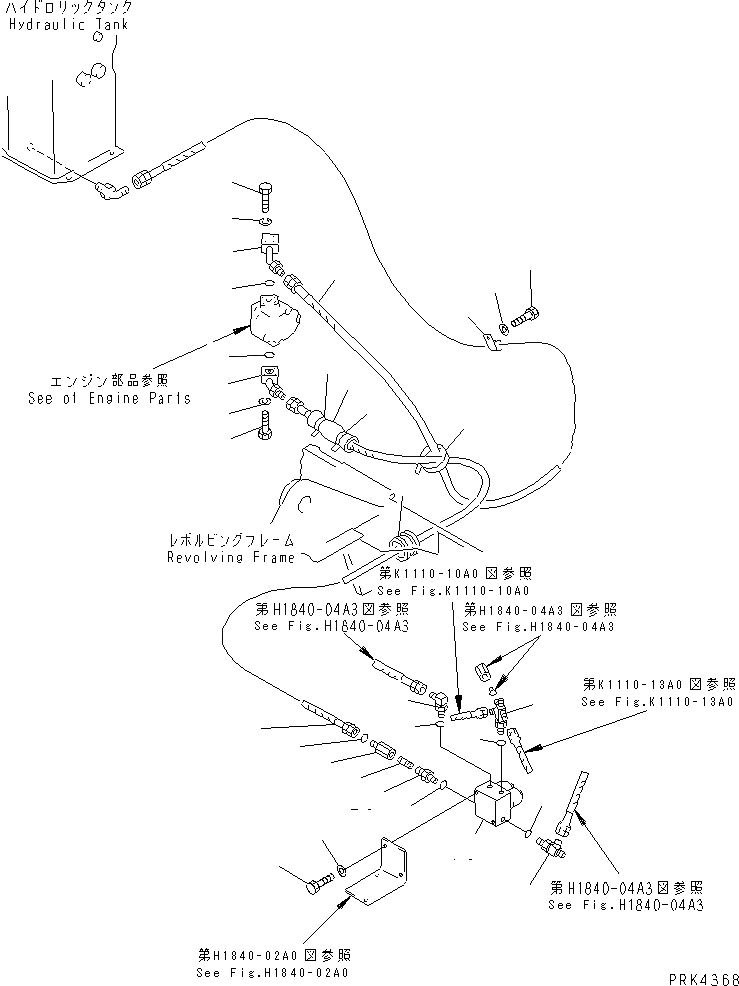 ハイドロリックタンク
Hydraulic Tank

エンジン部品参照
See of Engine Parts

レボルビングフレーム
Revolving Frame

第K1110-10A0図参照
See Fig.K1110-10A0

第H1840-04A3図参照
See Fig.H1840-04A3

第H1840-04A3図参照
See Fig.H1840-04A3

第K1110-13A0図参照
See Fig.K1110-13A0

第H1840-04A3図参照
See Fig.H1840-04A3

第H1840-02A0図参照
See Fig.H1840-02A0

PRK4368