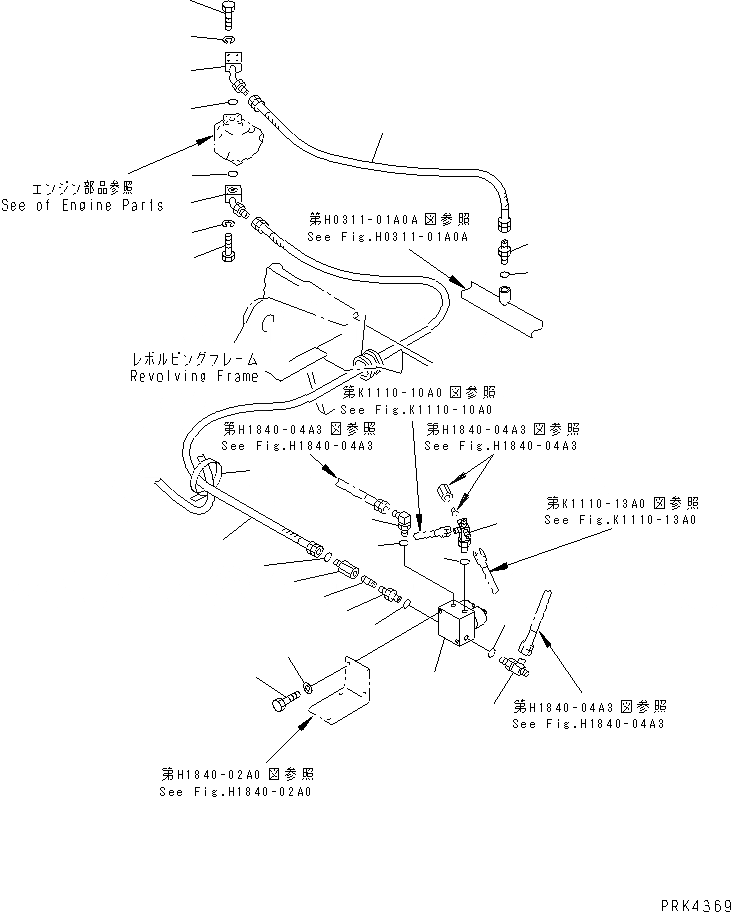 エンジン部品参照
See of Engine Parts

第H0311-01A0A図参照
See Fig.H0311-01A0A

レボルビングフレーム
Revolving Frame

第K1110-10A0図参照
See Fig.K1110-10A0

第H1840-04A3図参照
See Fig.H1840-04A3

第H1840-04A3図参照
See Fig.H1840-04A3

第K1110-13A0図参照
See Fig.K1110-13A0

第H1840-04A3図参照
See Fig.H1840-04A3

第H1840-02A0図参照
See Fig.H1840-02A0

PRK4369