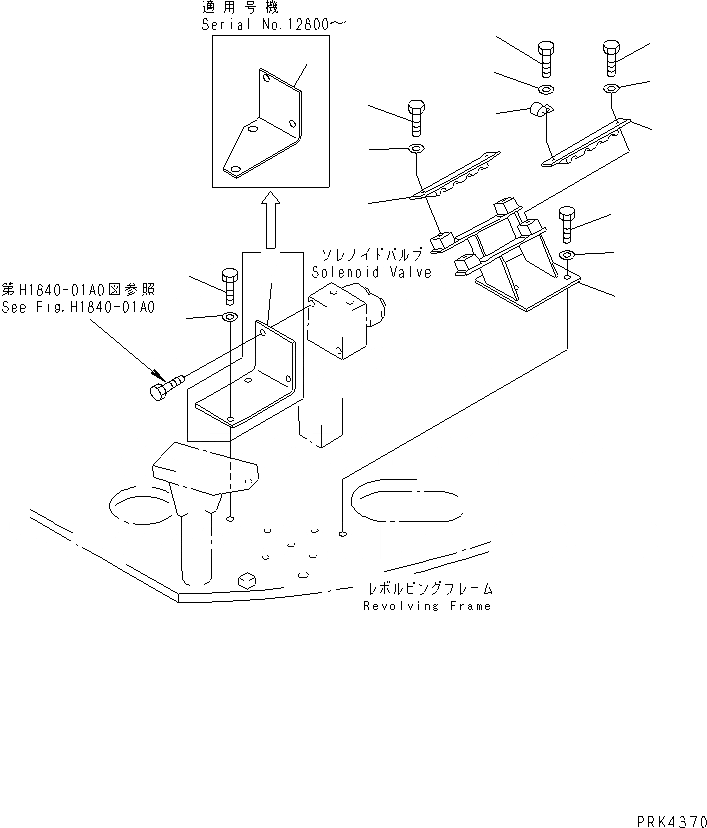 適用号機
Serial No.12600~

ソレノイドバルブ
Solenoid Valve

第H1840-01A0図参照
See Fig.H1840-01A0

レボルビングフレーム
Revolving Frame

PRK4370