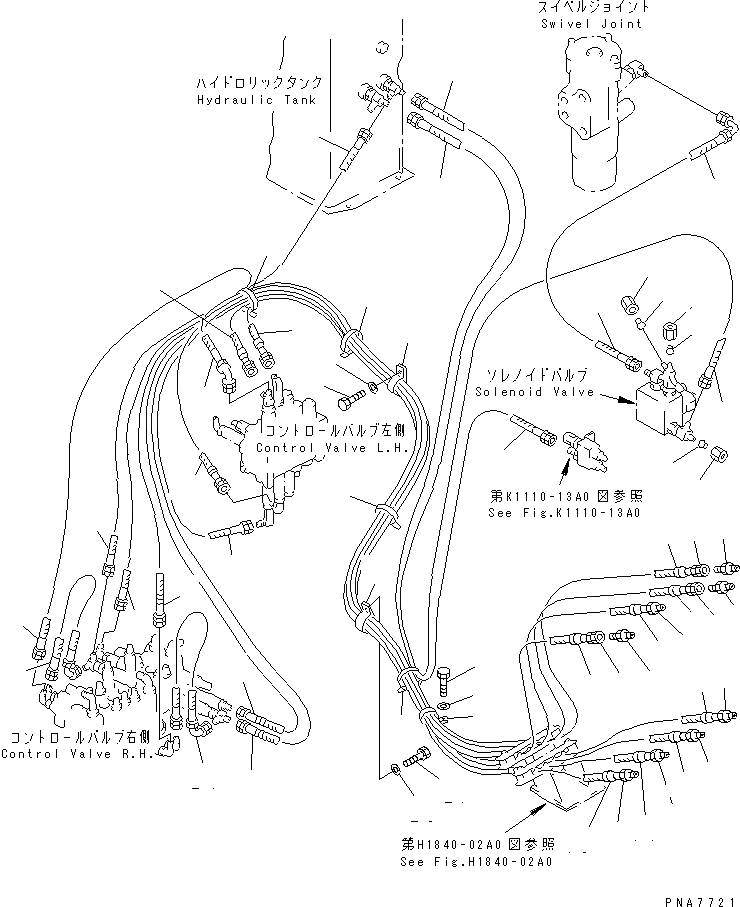 スイベルジョイント
Swivel Joint

ハイドロリックタンク
Hydraulic Tank

ソレノイドバルブ
Solenoid Valve

コントロールバルブ左側
Control Valve L.H.

第K1110-13A0 図参照
See Fig.K1110-13A0

コントロールバルブ右側
Control Valve R.H.

第H1840-02A0 図参照
See Fig.H1840-02A0

PNA7721