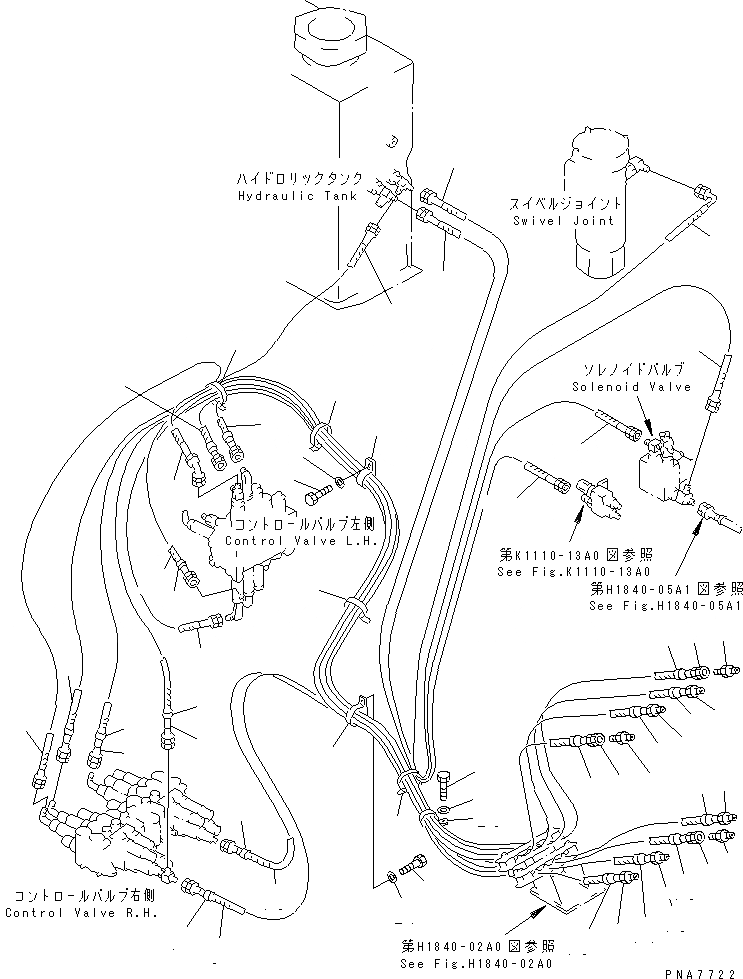 ハイドロリックタンク
Hydraulic Tank

スイベルジョイント
Swivel Joint

ソレノイドバルブ
Solenoid Valve

コントロールバルブ左側
Control Valve L.H.

第K1110-13A0 図参照
See Fig.K1110-13A0

第H1840-05A1 図参照
See Fig.H1840-05A1

コントロールバルブ右側
Control Valve R.H.

第H1840-02A0 図参照
See Fig.H1840-02A0

PNA7722