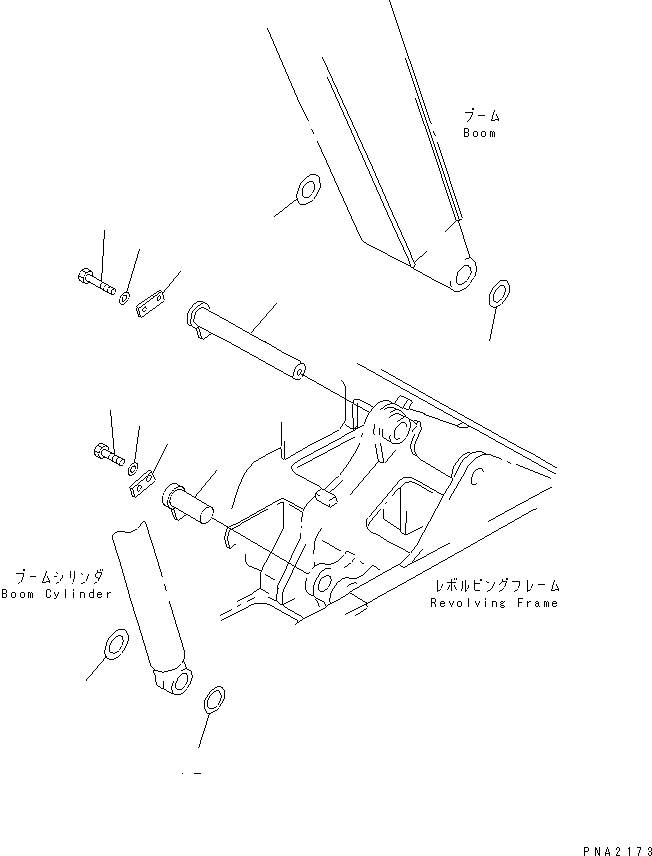 ブーム
Boom

ブームシリンダ
Boom Cylinder

レボルビングフレーム
Revolving Frame

PNA2173