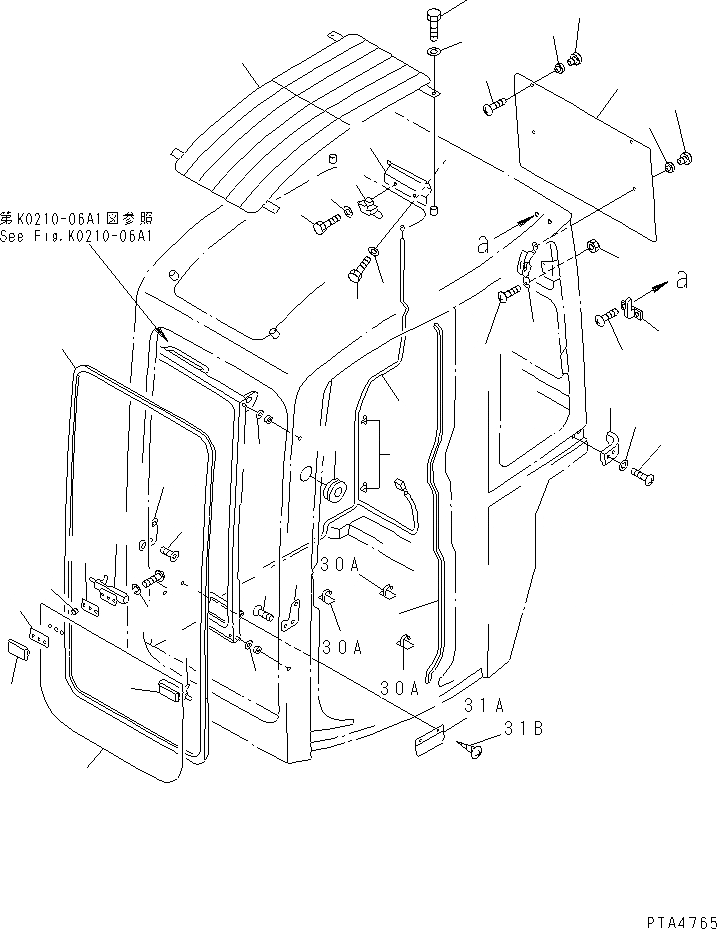 第K0210-06A1図参照
See Fig.K0210-06A1

a

a

30A

30A

30A

31A

31B

PTA4765