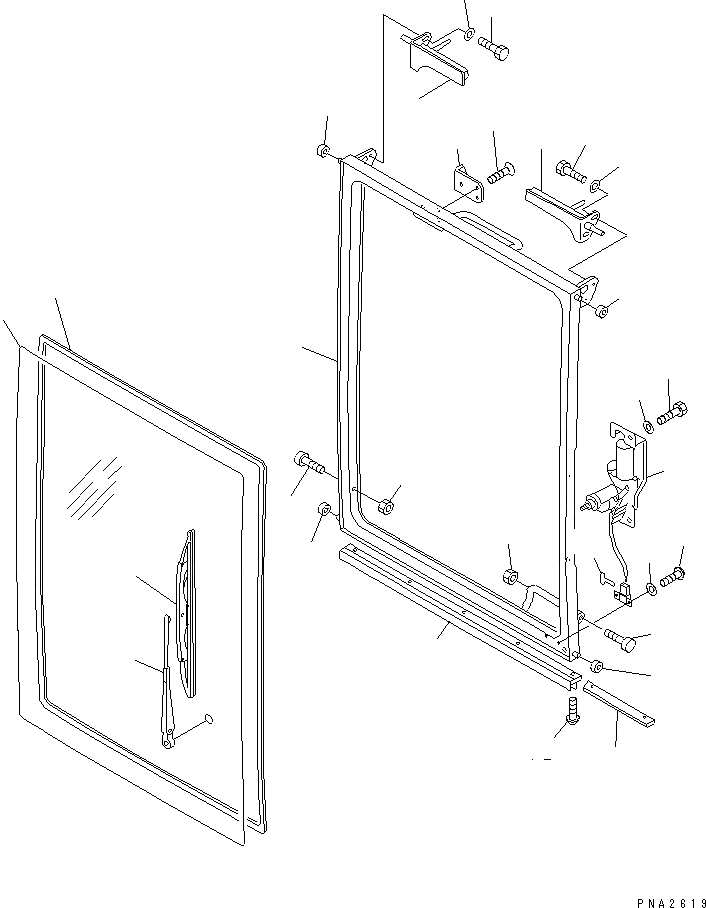 PNA2619