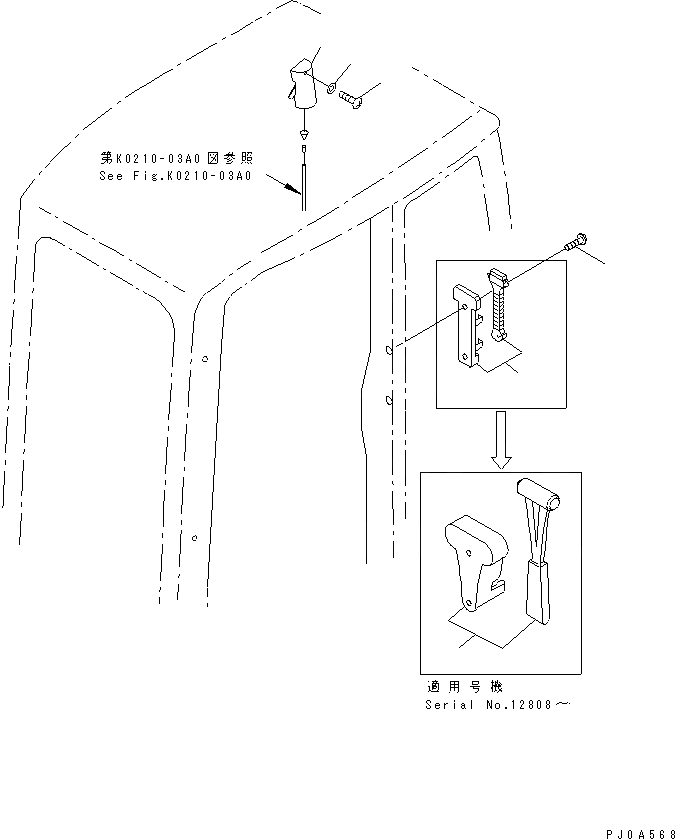 第K0210-03A0図参照
See Fig.K0210-03A0

適用号機
Serial No.12808～

PJ0A568