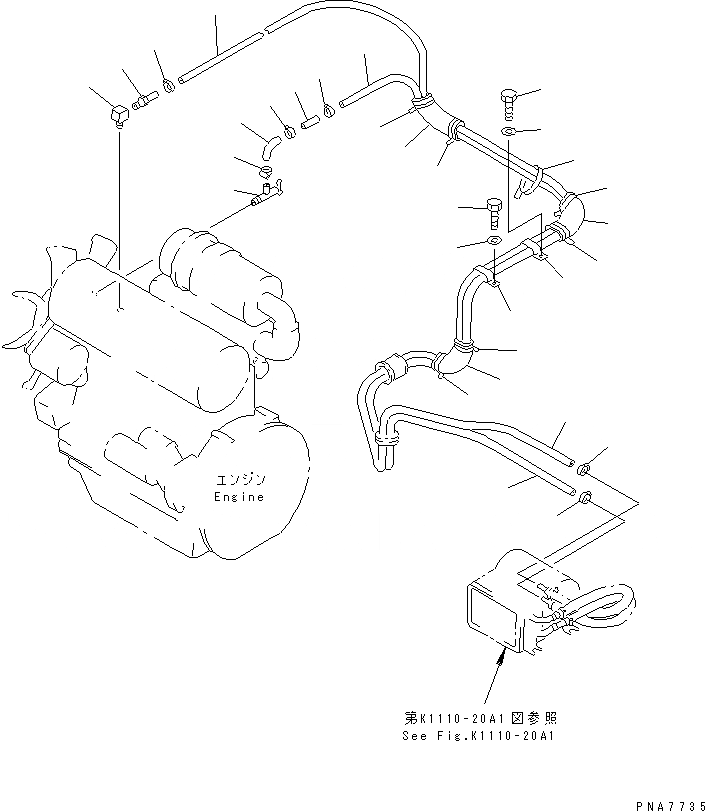 エンジン
Engine

第K1110-20A1図参照
See Fig.K1110-20A1

PNA7735