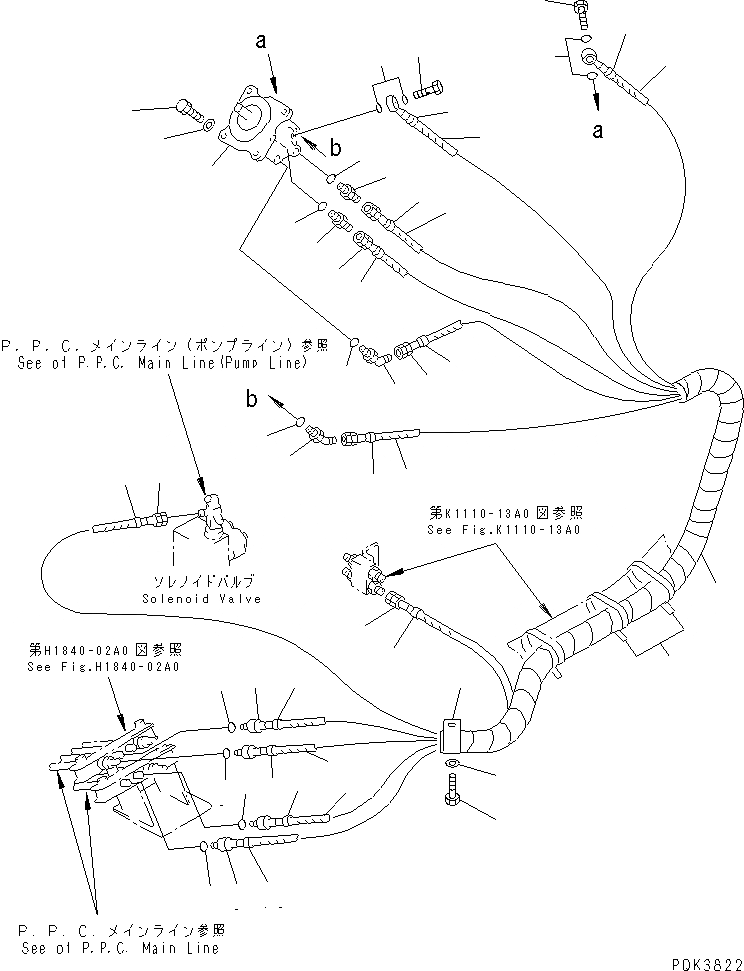 a

a

b

P. P. C. メインライン（ポンプライン）参照
See of P.P.C. Main Line(Pump Line)

b

第K1110-13A0 図参照
See Fig.K1110-13A0

ソレノイドバルブ
Solenoid Valve

第H1840-02A0 図参照
See Fig.H1840-02A0

P. P. C. メインライン参照
See of P.P.C. Main Line

P0K3822