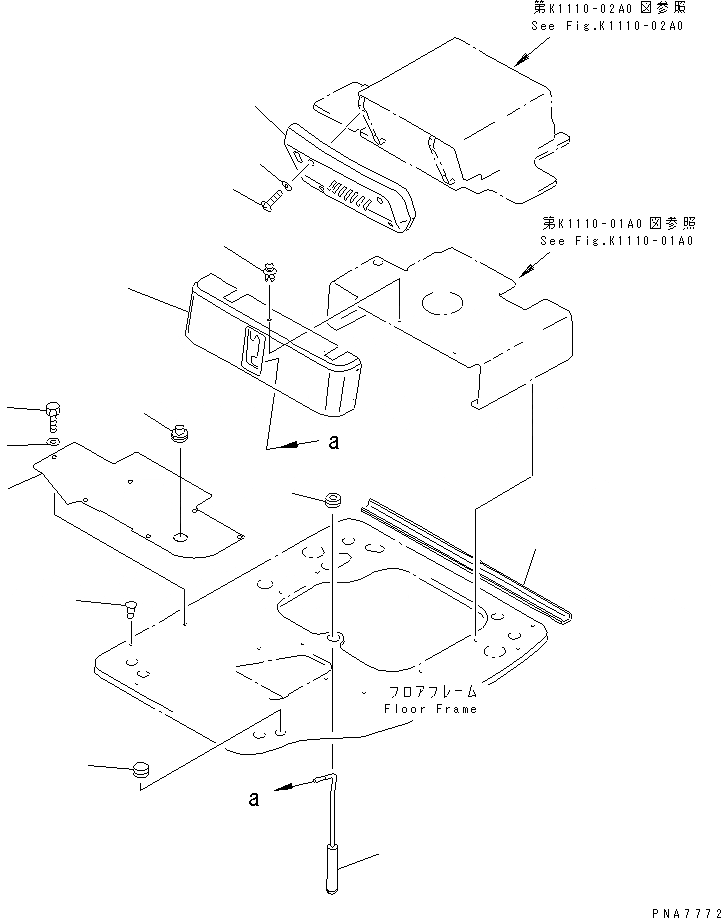 第K1110-02A0 図参照
See Fig.K1110-02A0

第K1110-01A0 図参照
See Fig.K1110-01A0

a

フロアフレーム
Floor Frame

a

PNA7772