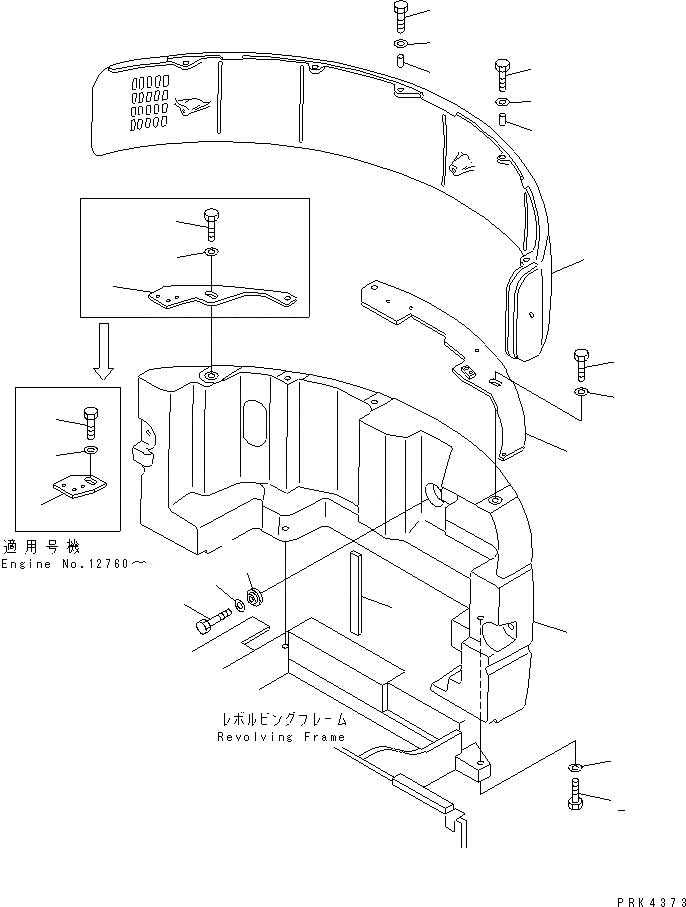 適用号機
Engine No.12760～

レボルビングフレーム
Revolving Frame

PRK4373