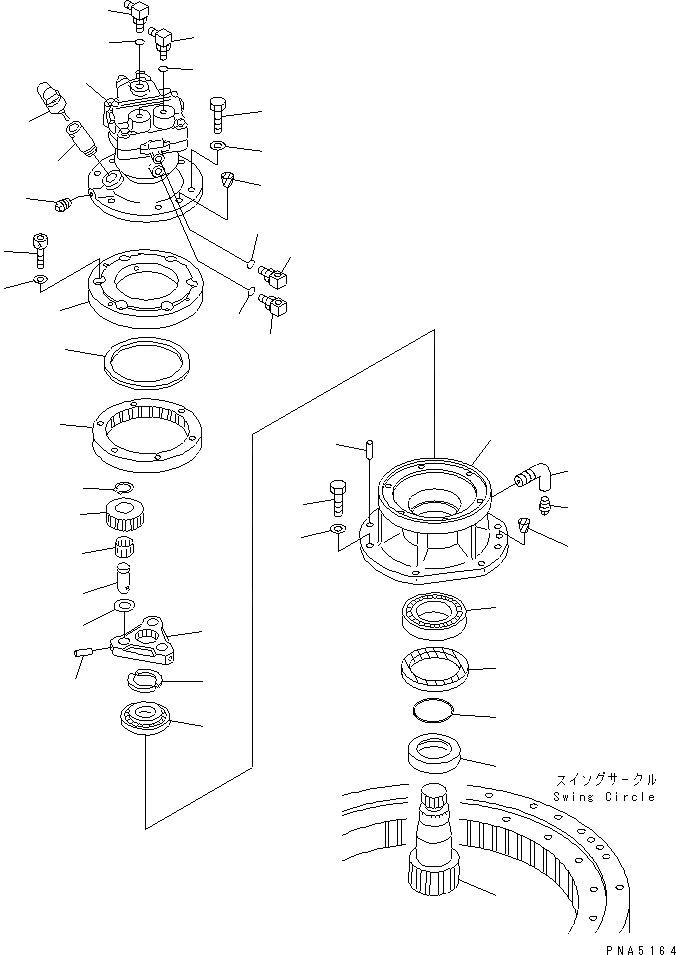 スイングサークル
Swing Circle

PNA5164