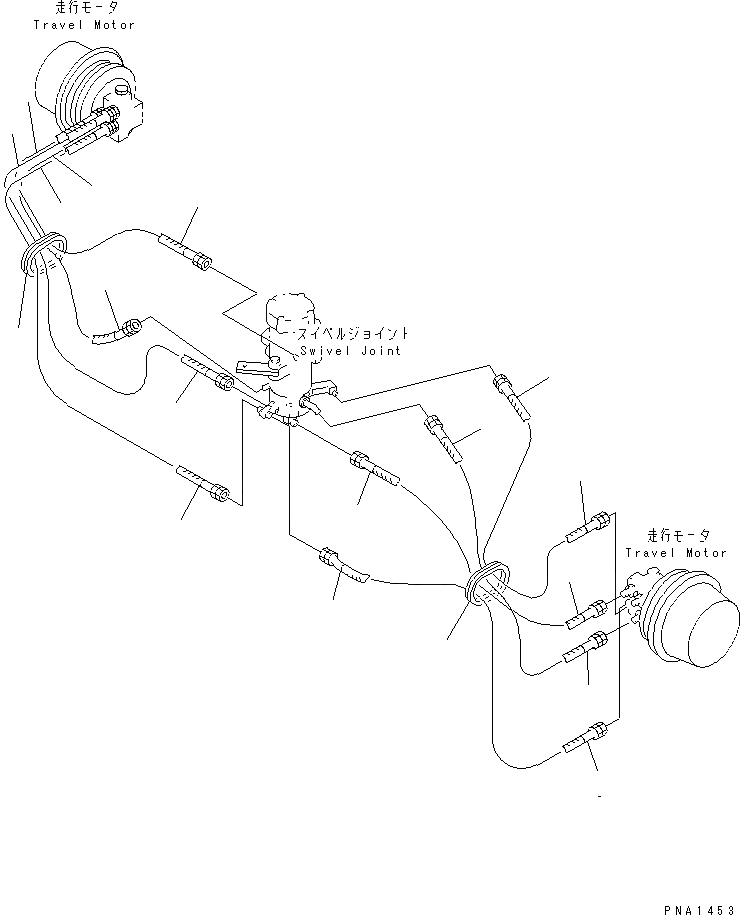 走行モータ
Travel Motor

スイベルジョイント
Swivel Joint

走行モータ
Travel Motor

PNA1453