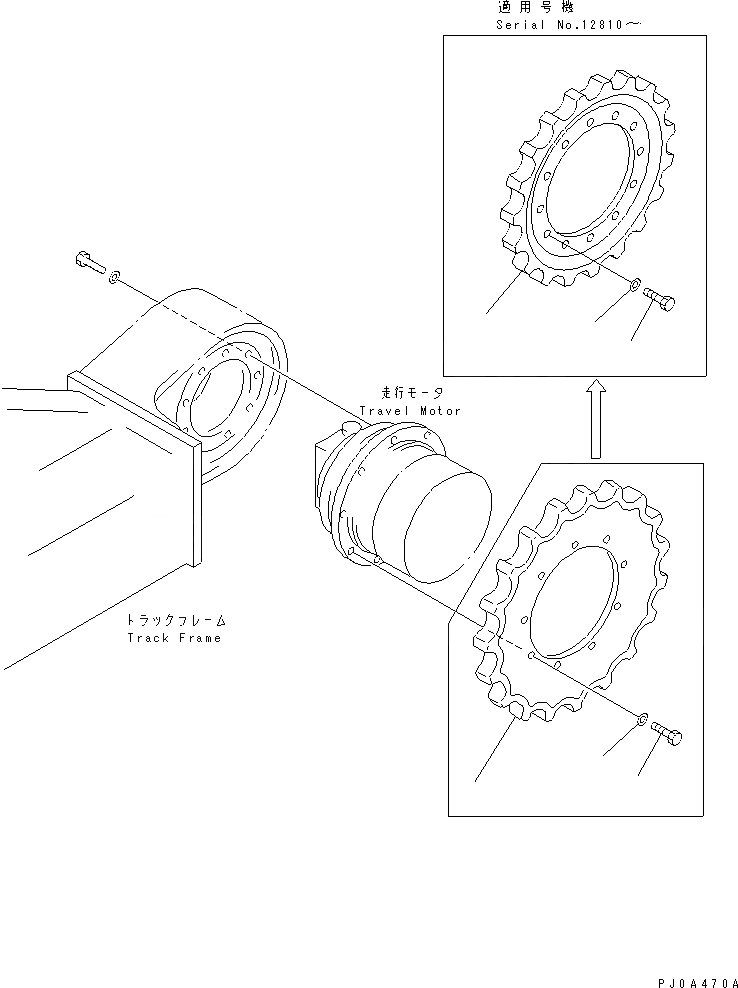 適用号機
Serial No.12810～

走行モータ
Travel Motor

トラックフレーム
Track Frame

PJ0A470A