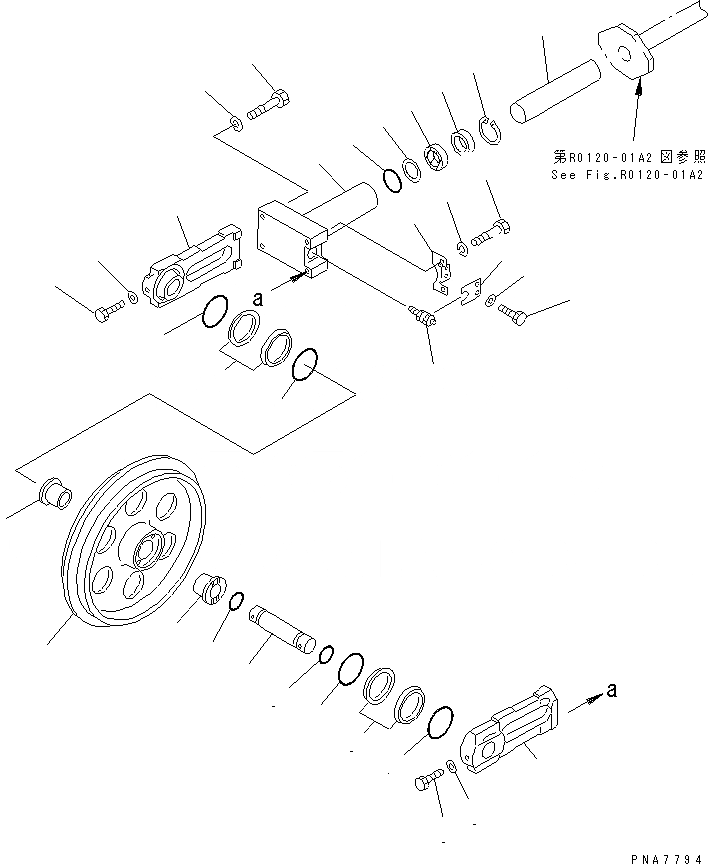 第R0120-01A2 図参照
See Fig.R0120-01A2

a

a

PNA7794